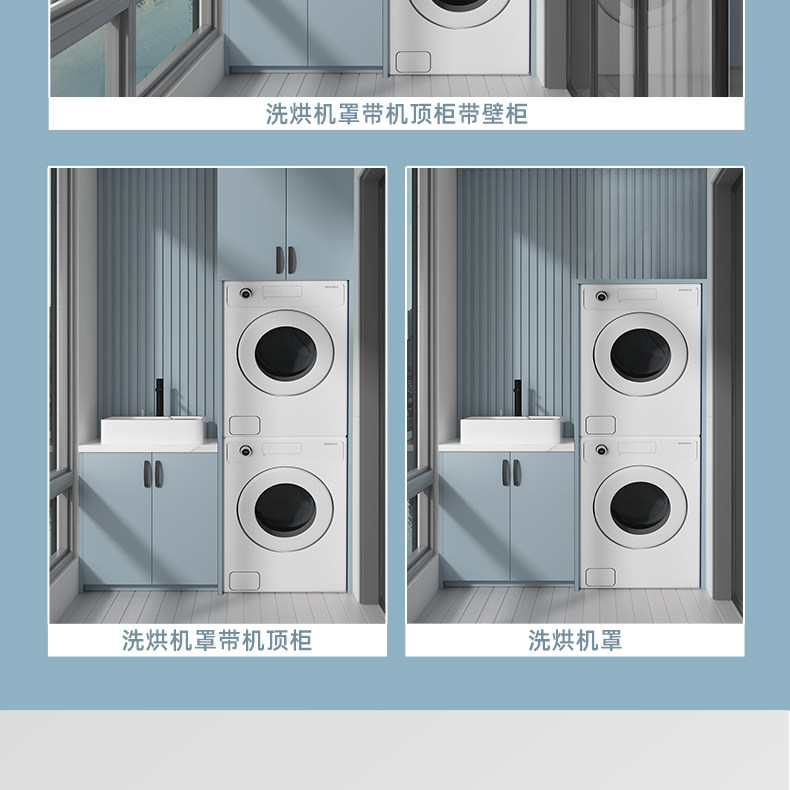 洗烘机罩带机顶柜带壁柜

洗烘机罩带机顶柜

洗烘机罩