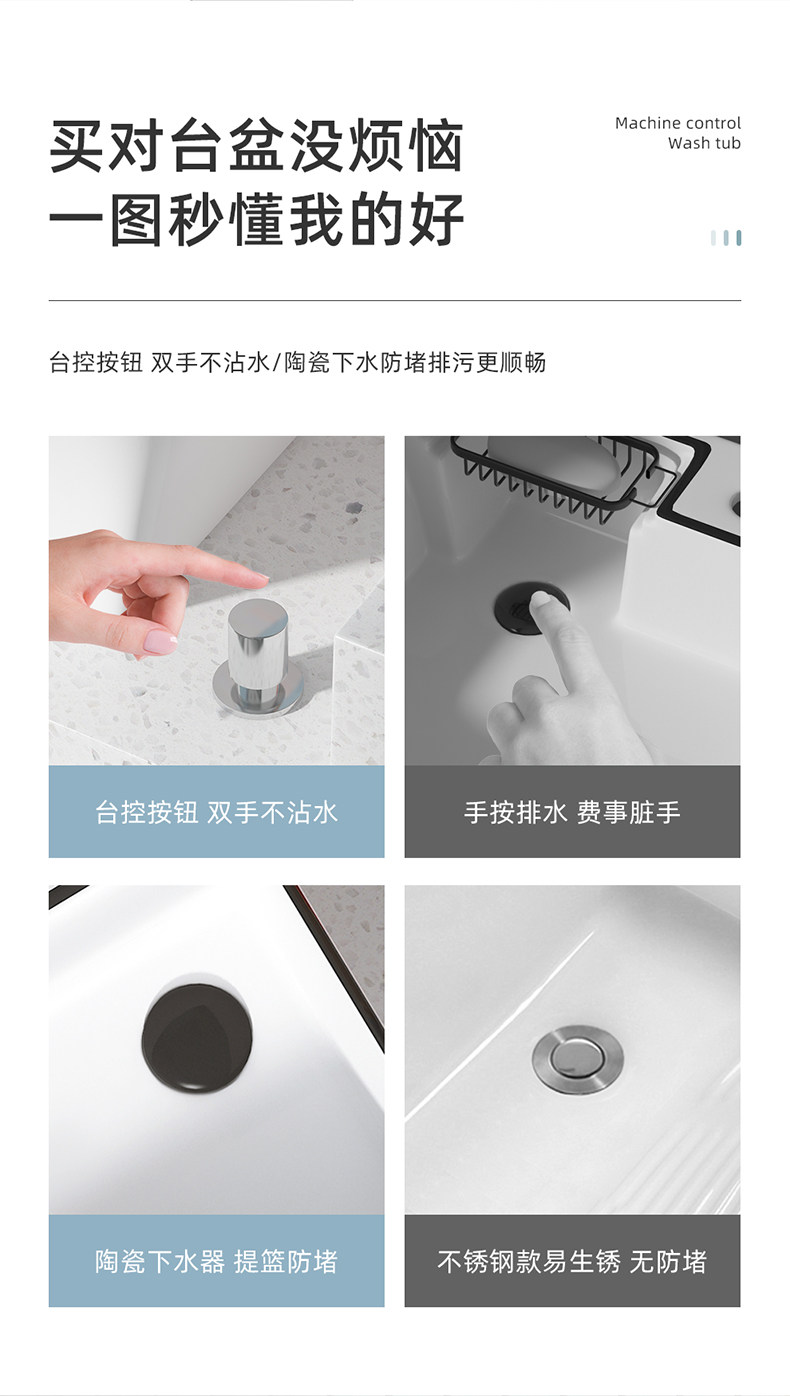 买对台盆没烦恼
一图秒懂我的好

Machine control
Wash tub

台控按钮 双手不沾水/陶瓷下水防堵排污更顺畅

台控按钮 双手不沾水

手按排水 费事脏手

陶瓷下水器 提篮防堵

不锈钢款易生锈 无防堵