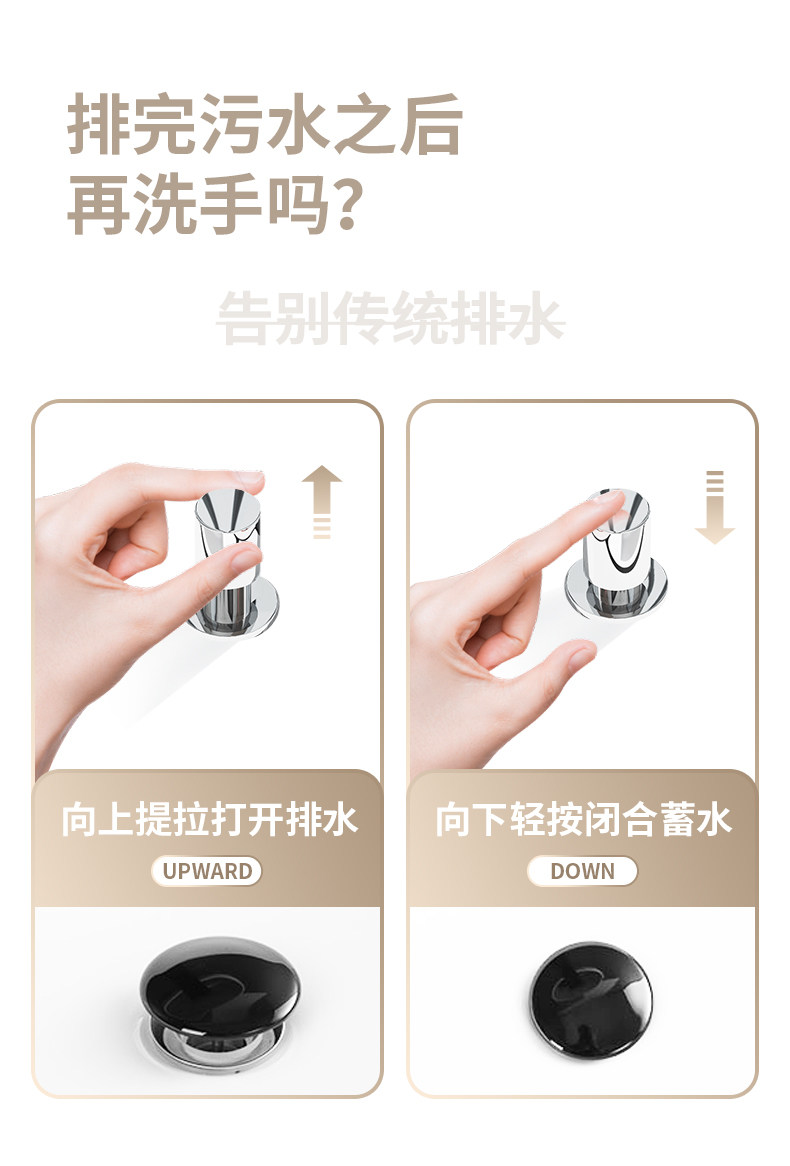 排完污水之后
再洗手吗?

告别传统排水

向上提拉打开排水
UPWARD

向下轻按闭合蓄水
DOWN