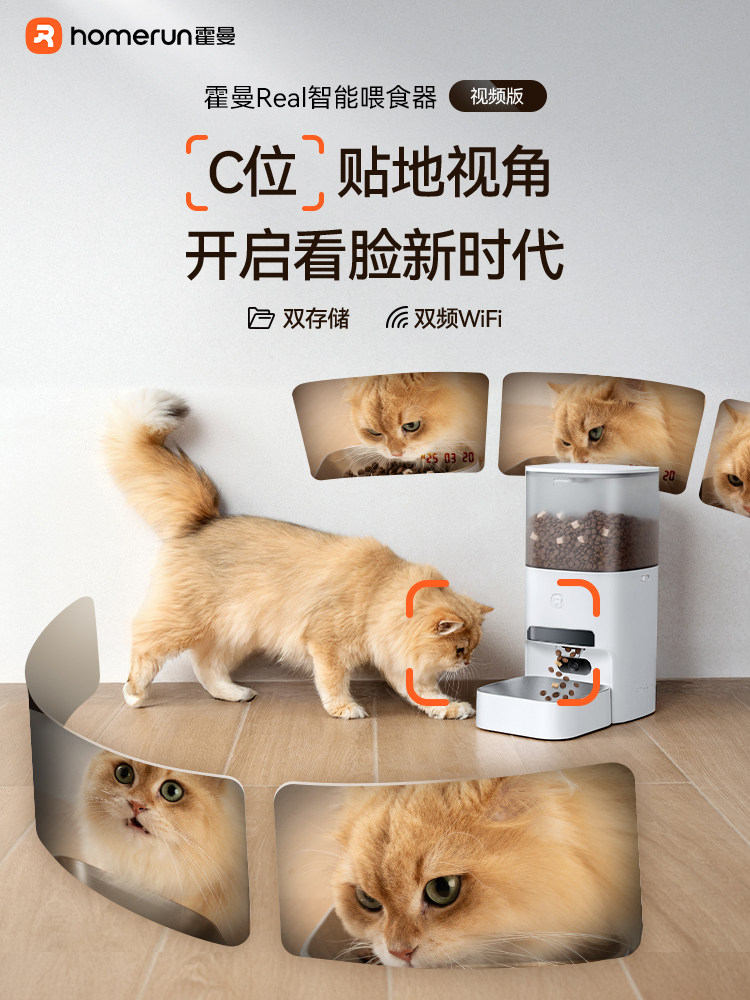 homerun霍曼

霍曼Real智能喂食器 视频版

C位 贴地视角
开启看脸新时代

双存储 双频WiFi

25 03 20

20