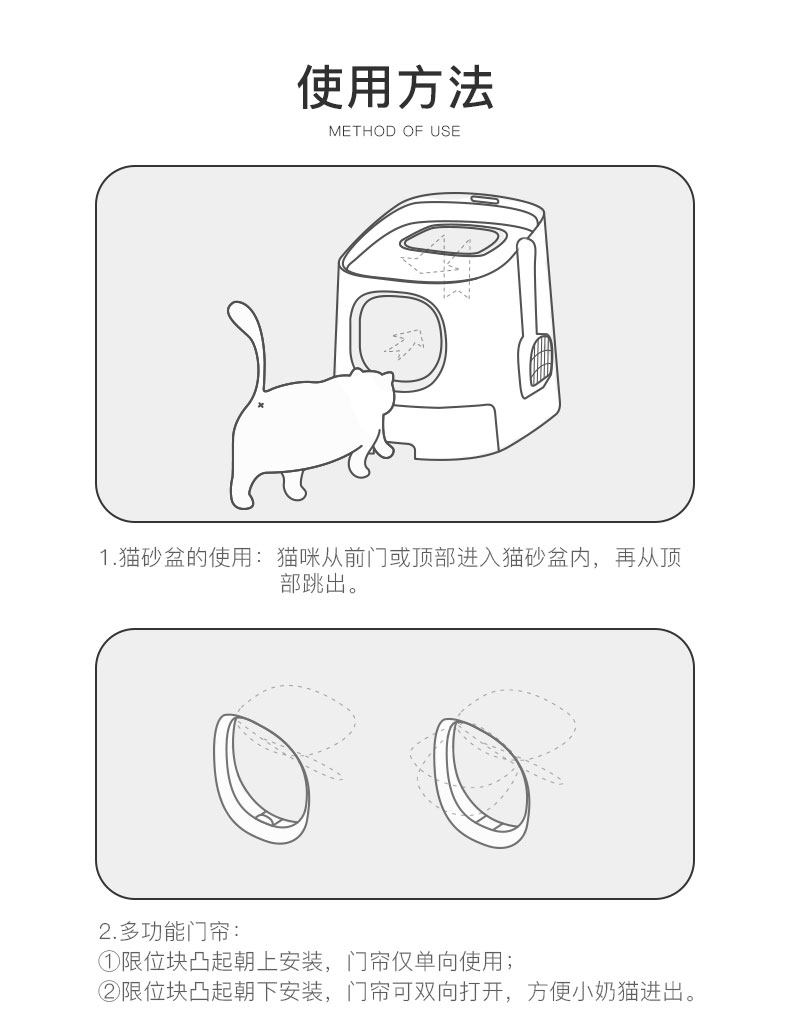 使用方法

METHOD OF USE

1.猫砂盆的使用：猫咪从前门或顶部进入猫砂盆内，再从顶部跳出。

2.多功能门帘：
①限位块凸起朝上安装，门帘仅单向使用；
②限位块凸起朝下安装，门帘可双向打开，方便小奶猫进出。