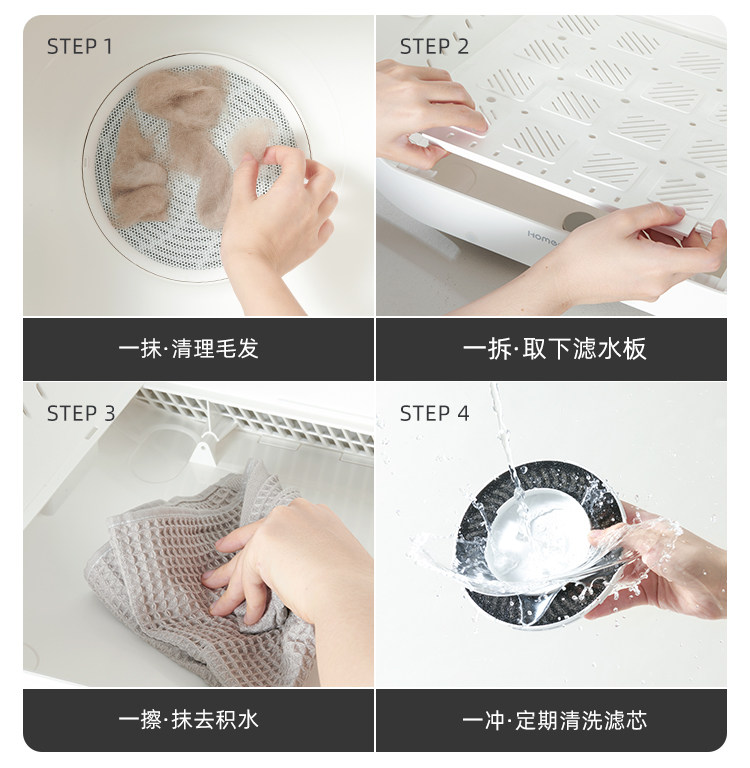 STEP 1

一抹·清理毛发

STEP 2

Home

一拆·取下滤水板

STEP 3

一擦·抹去积水

STEP 4

一冲·定期清洗滤芯