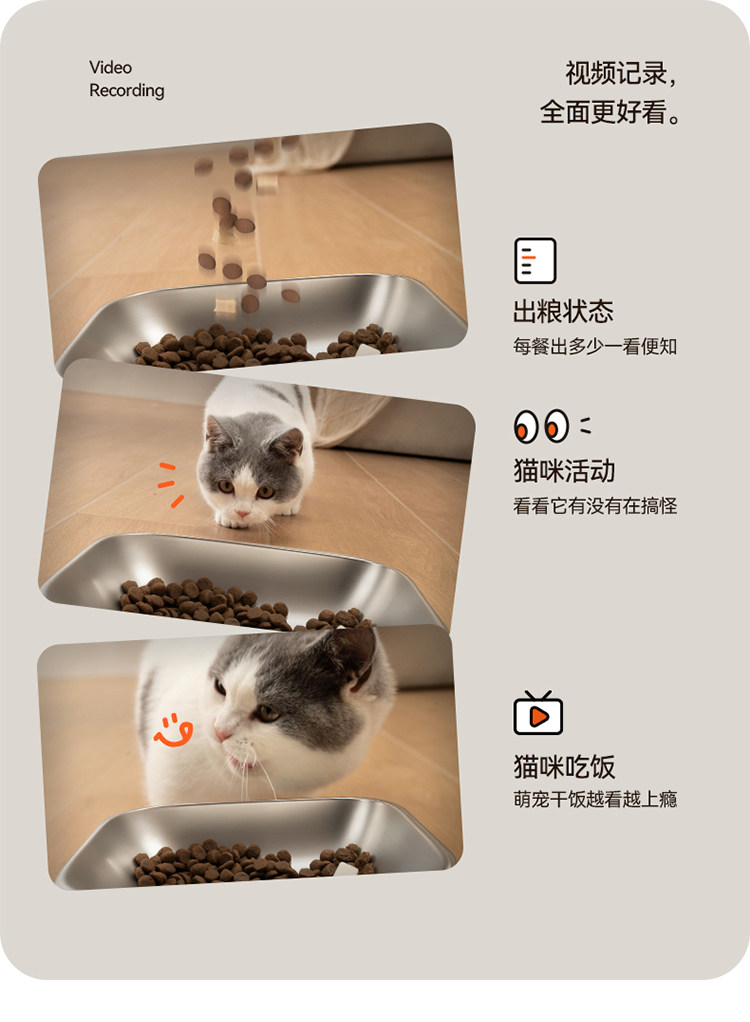 Video Recording

视频记录，
全面更好看。

出粮状态
每餐出多少一看便知

猫咪活动
看看它有没有在搞怪

猫咪吃饭
萌宠干饭越看越上瘾