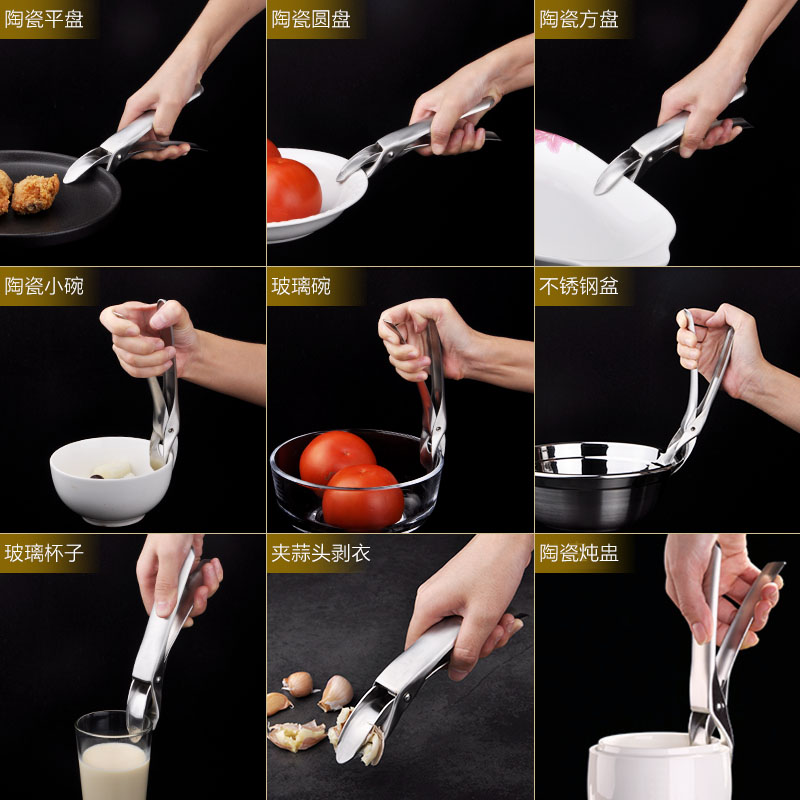 陶瓷平盘

陶瓷圆盘

陶瓷方盘

陶瓷小碗

玻璃碗

不锈钢盆

玻璃杯子

夹蒜头剥衣

陶瓷炖盅