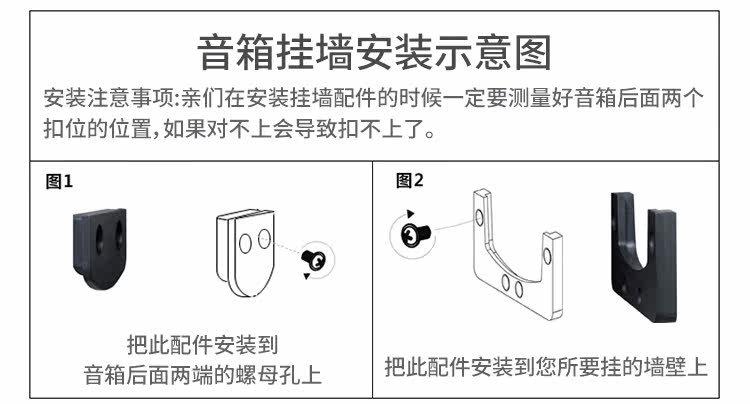 音箱挂墙安装示意图

安装注意事项:亲们在安装挂墙配件的时候一定要测量好音箱后面两个扣位的位置,如果对不上会导致扣不上了。

图1

把此配件安装到
音箱后面两端的螺母孔上

图2

把此配件安装到您所要挂的墙壁上