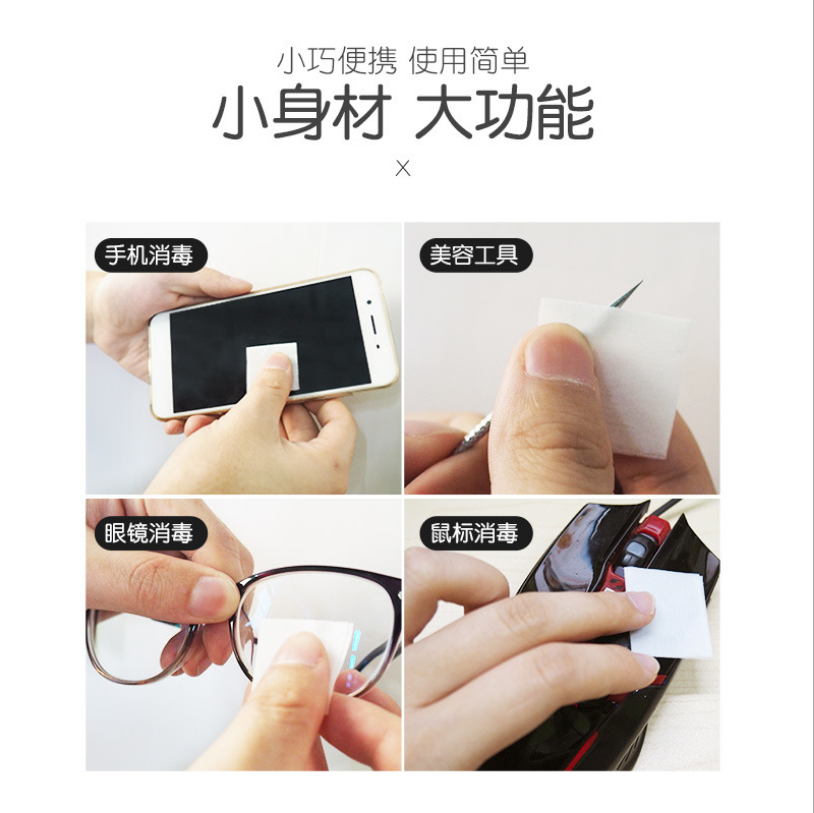 小巧便携 使用简单
小身材 大功能
×

手机消毒

美容工具

眼镜消毒

鼠标消毒