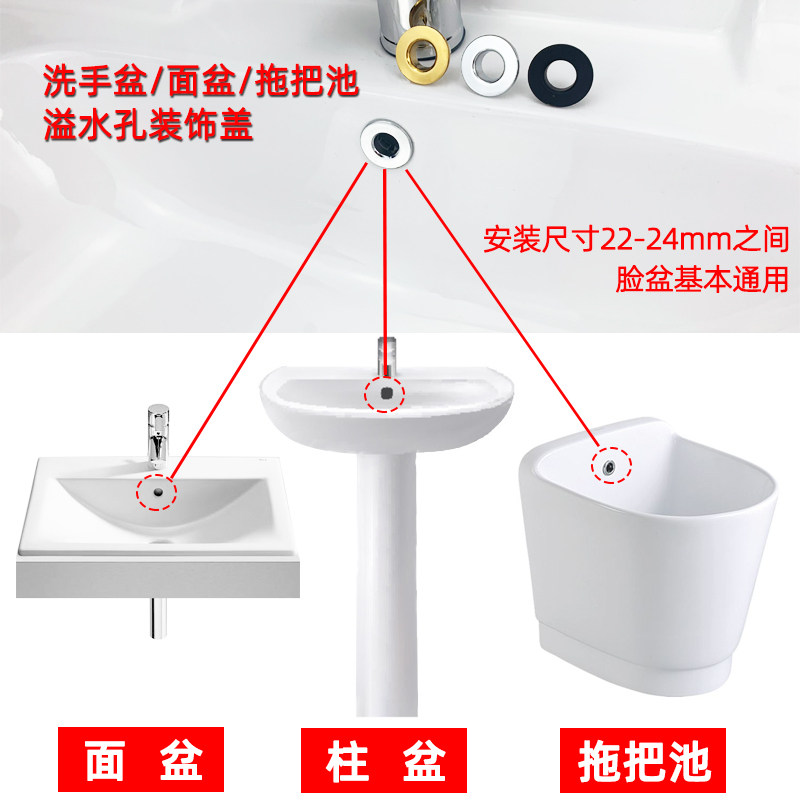 洗手盆/面盆/拖把池
溢水孔装饰盖

安装尺寸22-24mm之间
脸盆基本通用

面 盆

柱 盆

拖把池