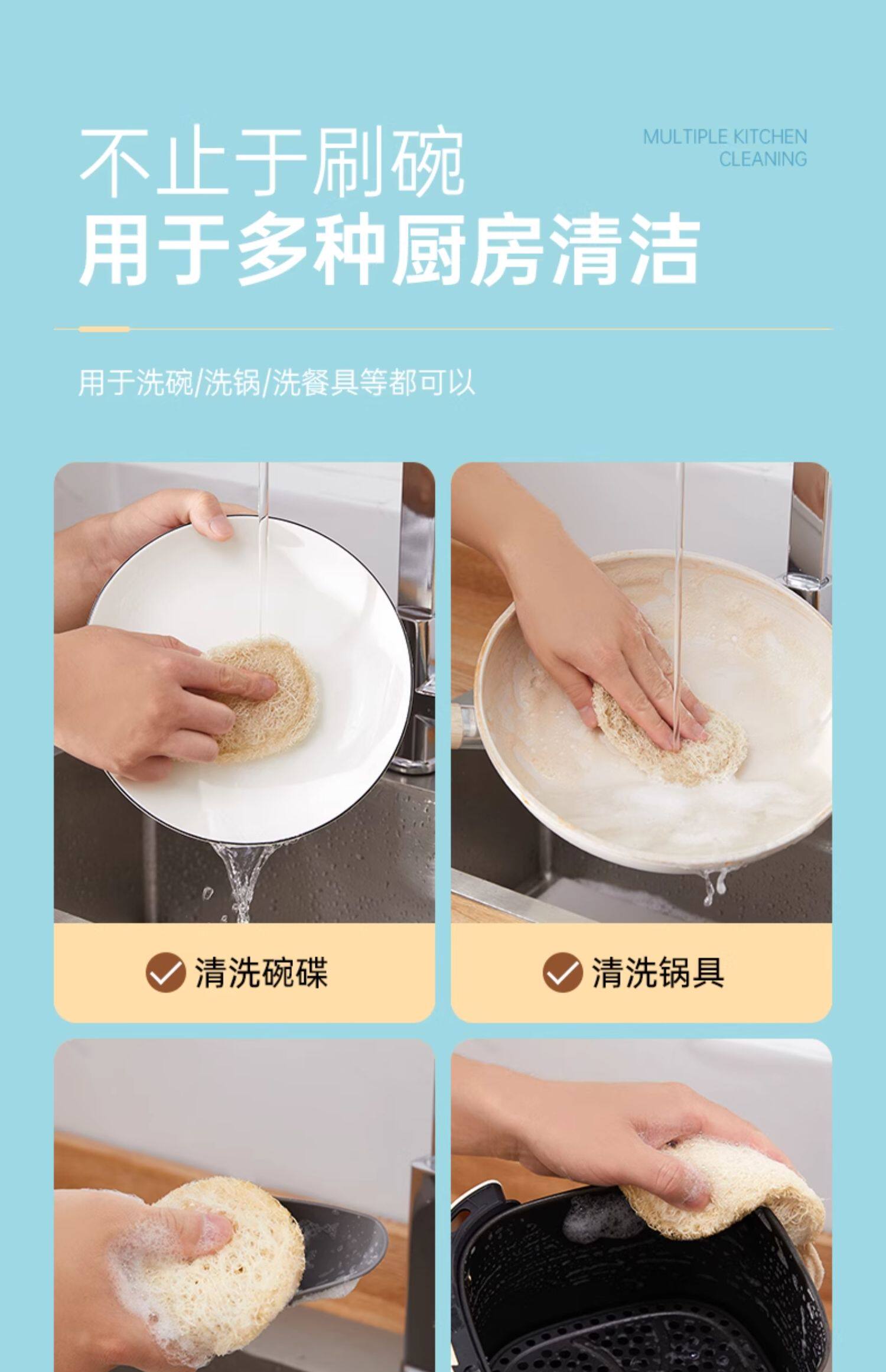 不止于刷碗
用于多种厨房清洁

MULTIPLE KITCHEN CLEANING

用于洗碗/洗锅/洗餐具等都可以

清洗碗碟

清洗锅具