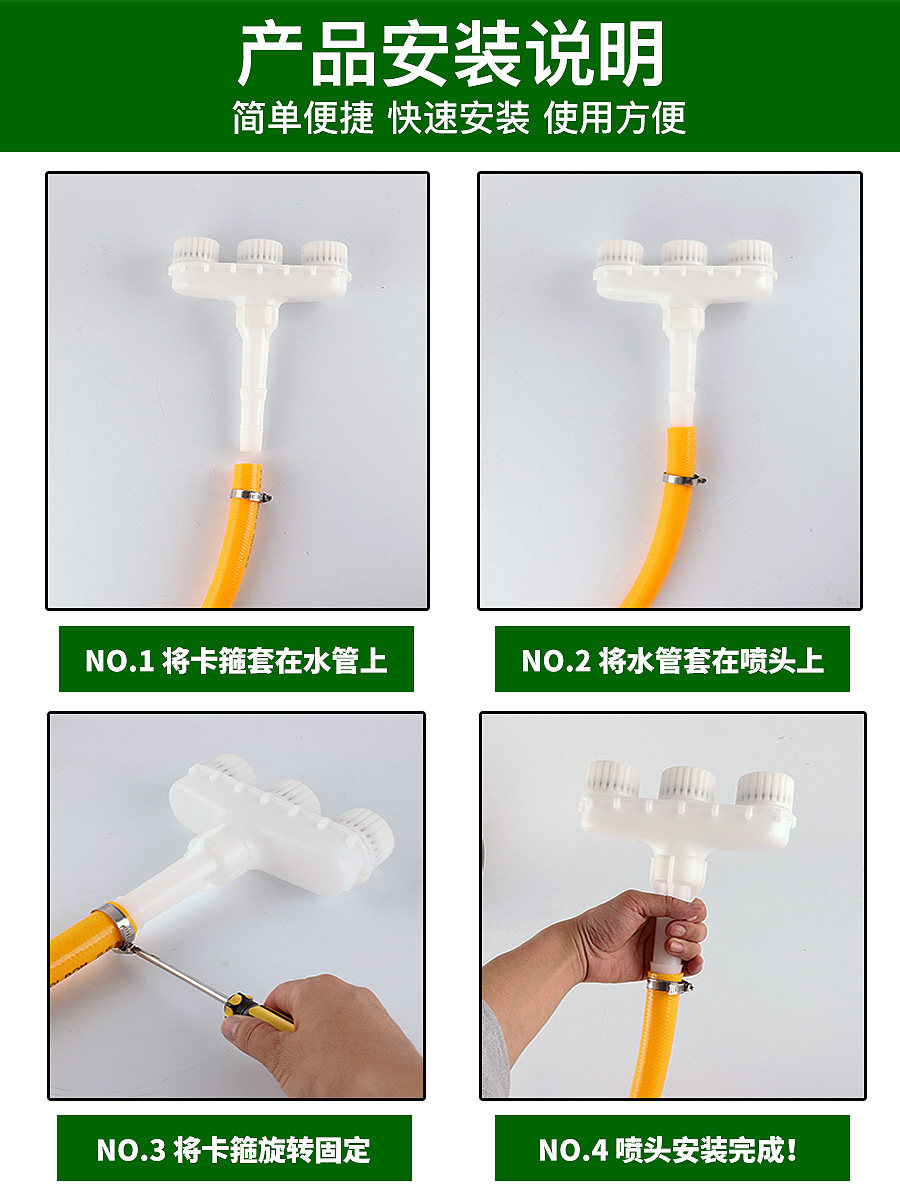 产品安装说明

简单便捷 快速安装 使用方便

NO.1 将卡箍套在水管上

NO.2 将水管套在喷头上

NO.3 将卡箍旋转固定

NO.4 喷头安装完成!