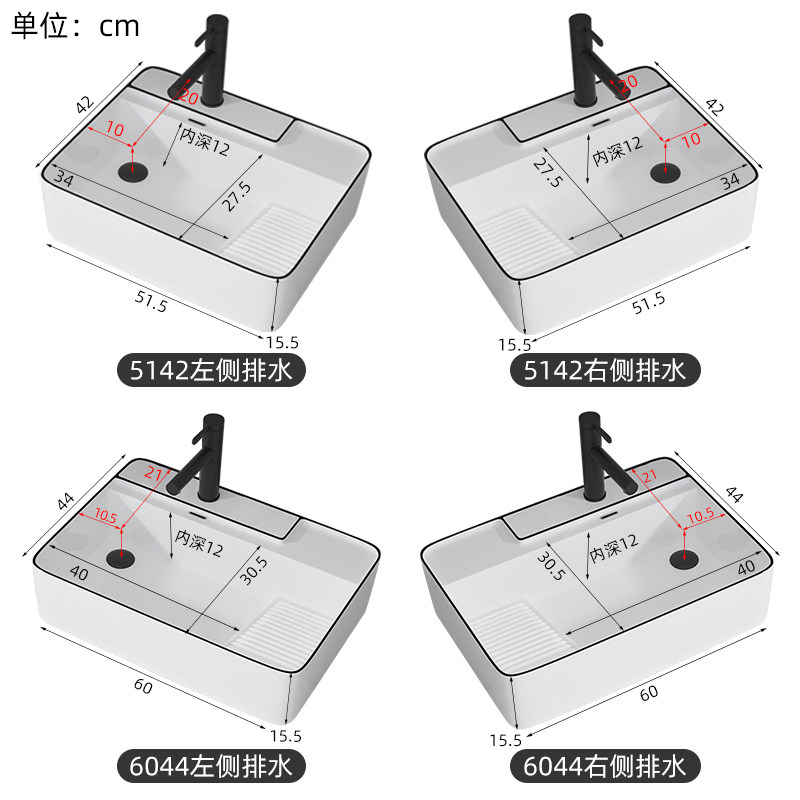 单位：cm

42
20
10
内深12
34
27.5
51.5
15.5
5142左侧排水

20
42
10
内深12
27.5
34
51.5
15.5
5142右侧排水

44
21
10.5
内深12
40
30.5
60
15.5
6044左侧排水

21
44
10.5
内深12
30.5
40
60
15.5
6044右侧排水