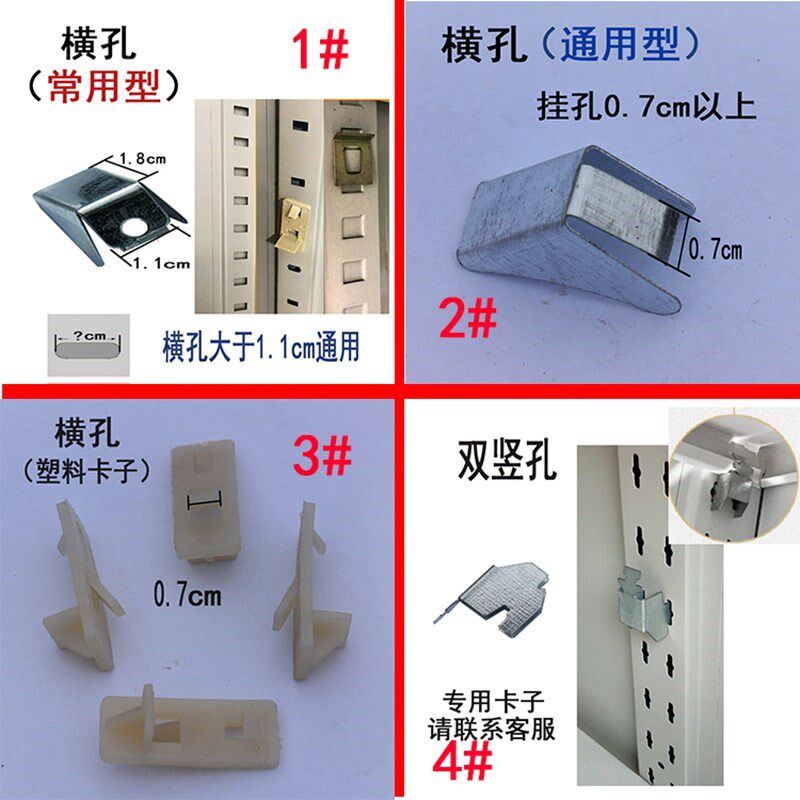 横孔
（常用型）

1#

1.8cm

1.1cm

?cm

横孔大于1.1cm通用

横孔（通用型）

挂孔0.7cm以上

0.7cm

2#

横孔
（塑料卡子）

3#

0.7cm

双竖孔

专用卡子
请联系客服

4#