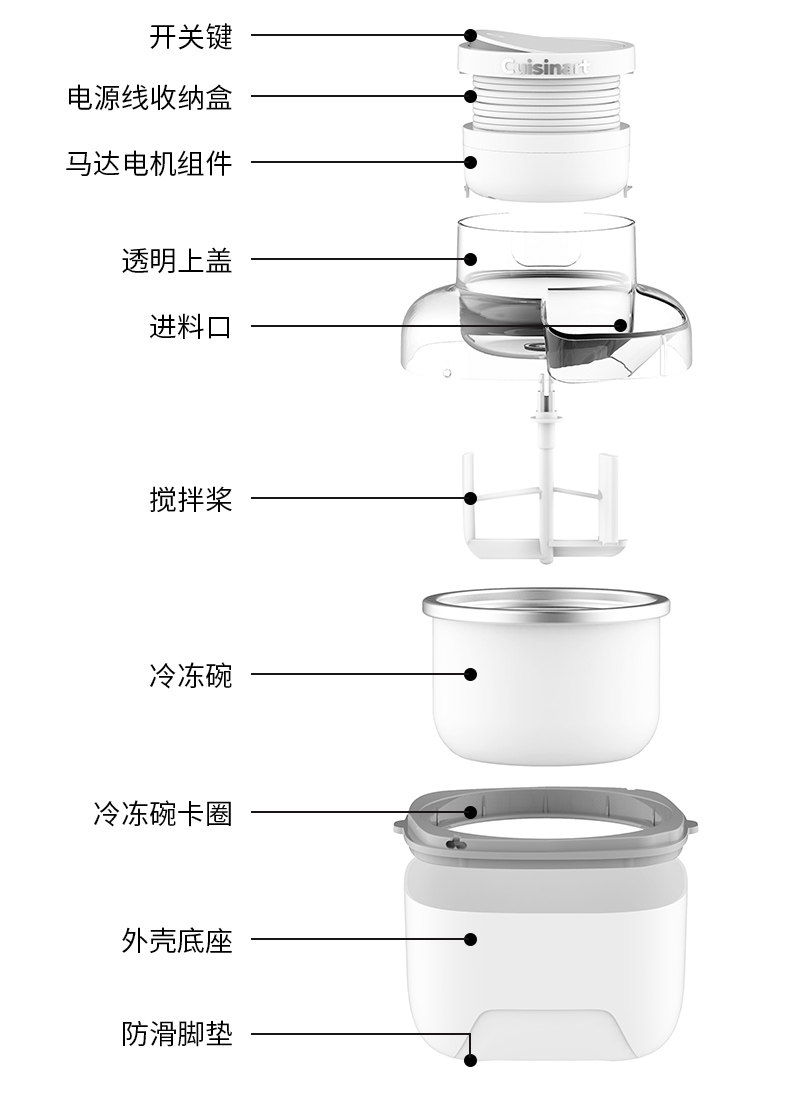 开关键
Cuisinart
电源线收纳盒
马达电机组件
透明上盖
进料口
搅拌桨
冷冻碗
冷冻碗卡圈
外壳底座
防滑脚垫