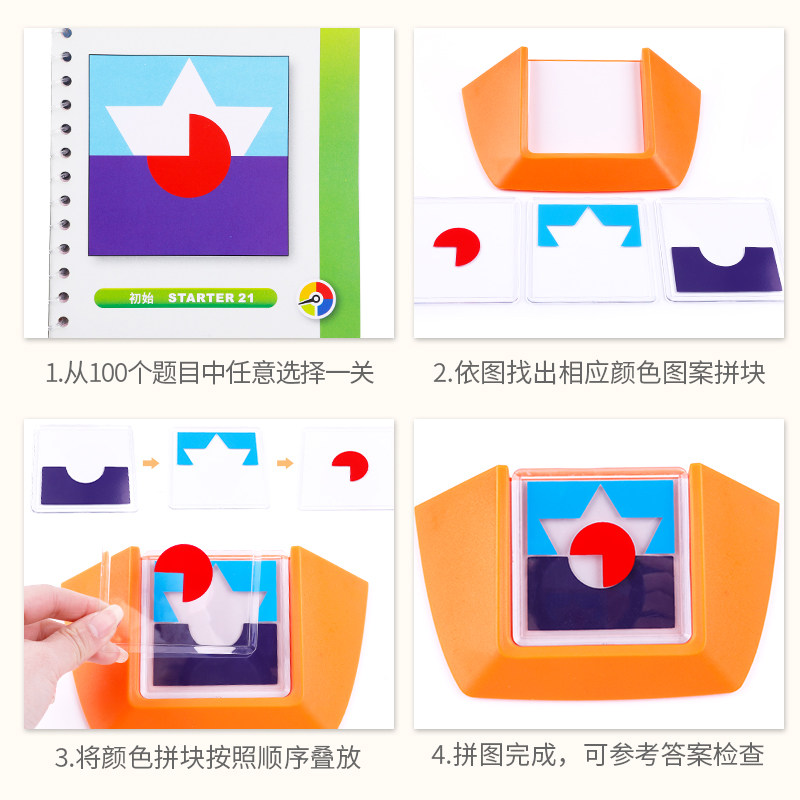 初始 STARTER 21

1.从100个题目中任意选择一关

2.依图找出相应颜色图案拼块

3.将颜色拼块按照顺序叠放

4.拼图完成，可参考答案检查