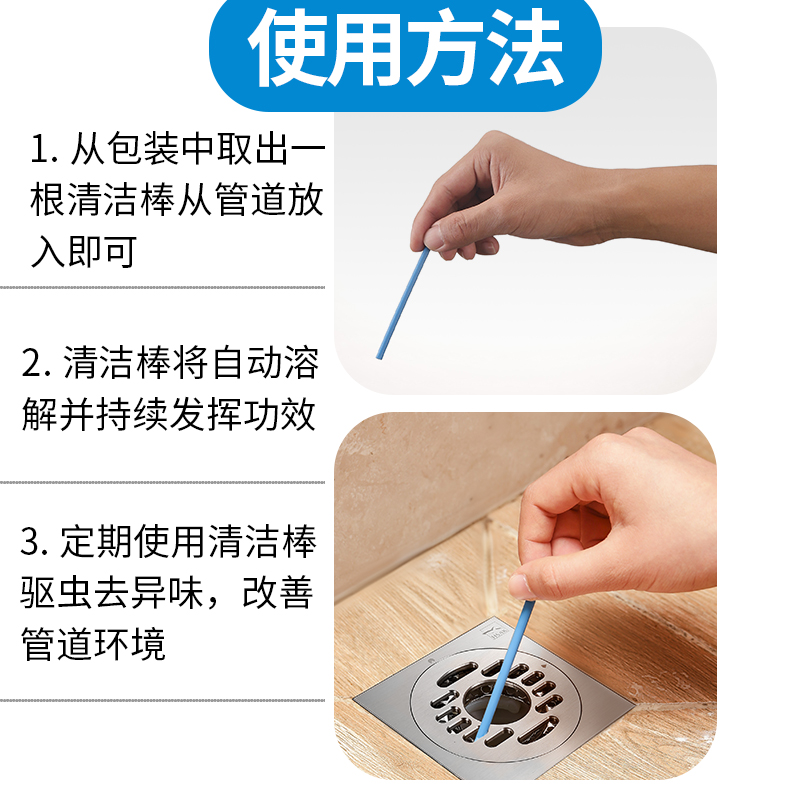 使用方法

1. 从包装中取出一根清洁棒从管道放入即可

2. 清洁棒将自动溶解并持续发挥功效

3. 定期使用清洁棒驱虫去异味，改善管道环境