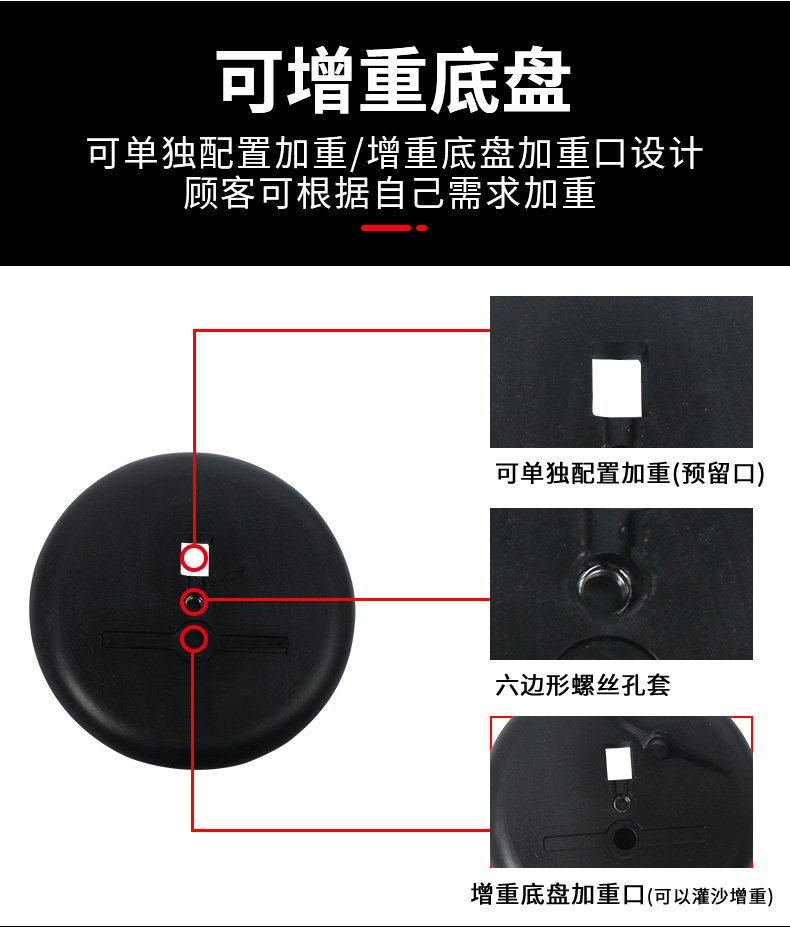 可增重底盘

可单独配置加重/增重底盘加重口设计
顾客可根据自己需求加重

可单独配置加重(预留口)

六边形螺丝孔套

增重底盘加重口(可以灌沙增重)