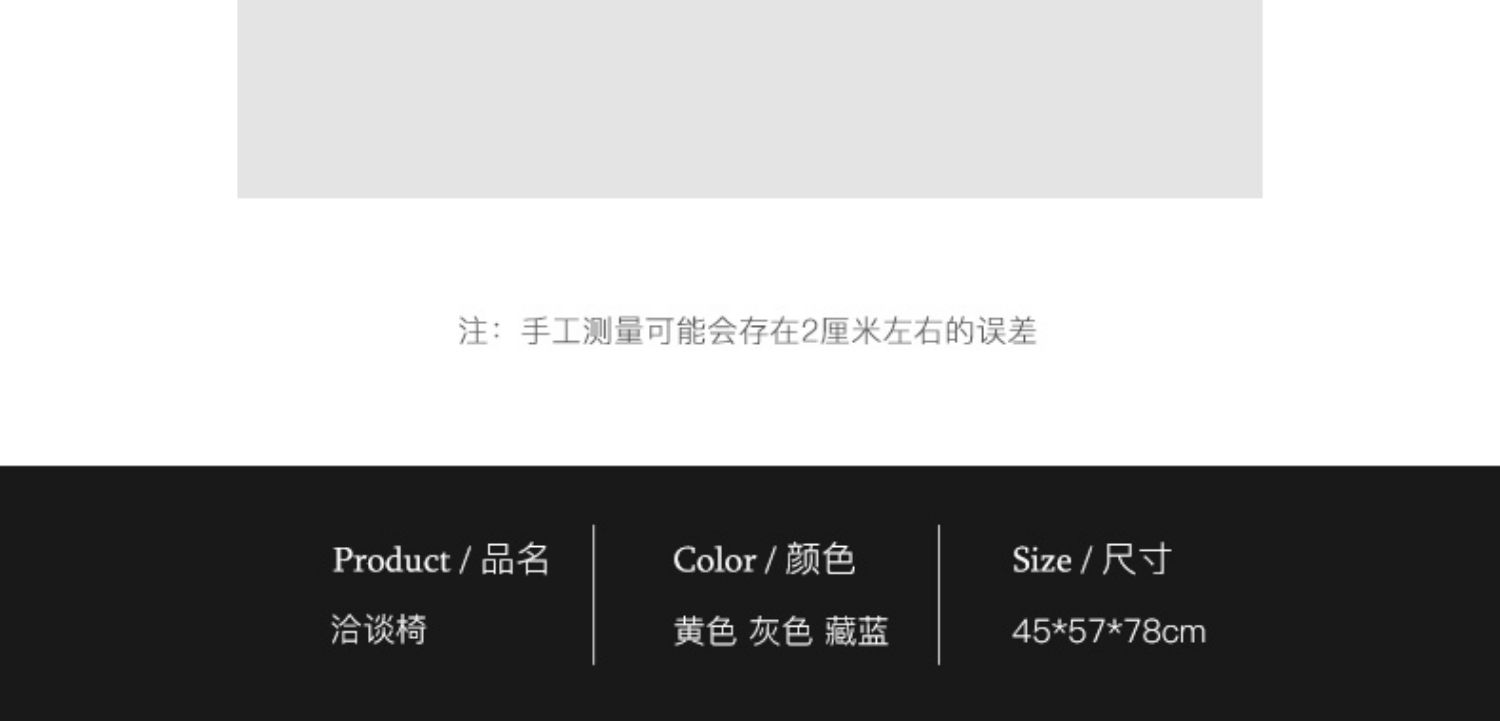 注：手工测量可能会存在2厘米左右的误差

Product / 品名

洽谈椅

Color / 颜色

黄色 灰色 藏蓝

Size / 尺寸

45*57*78cm