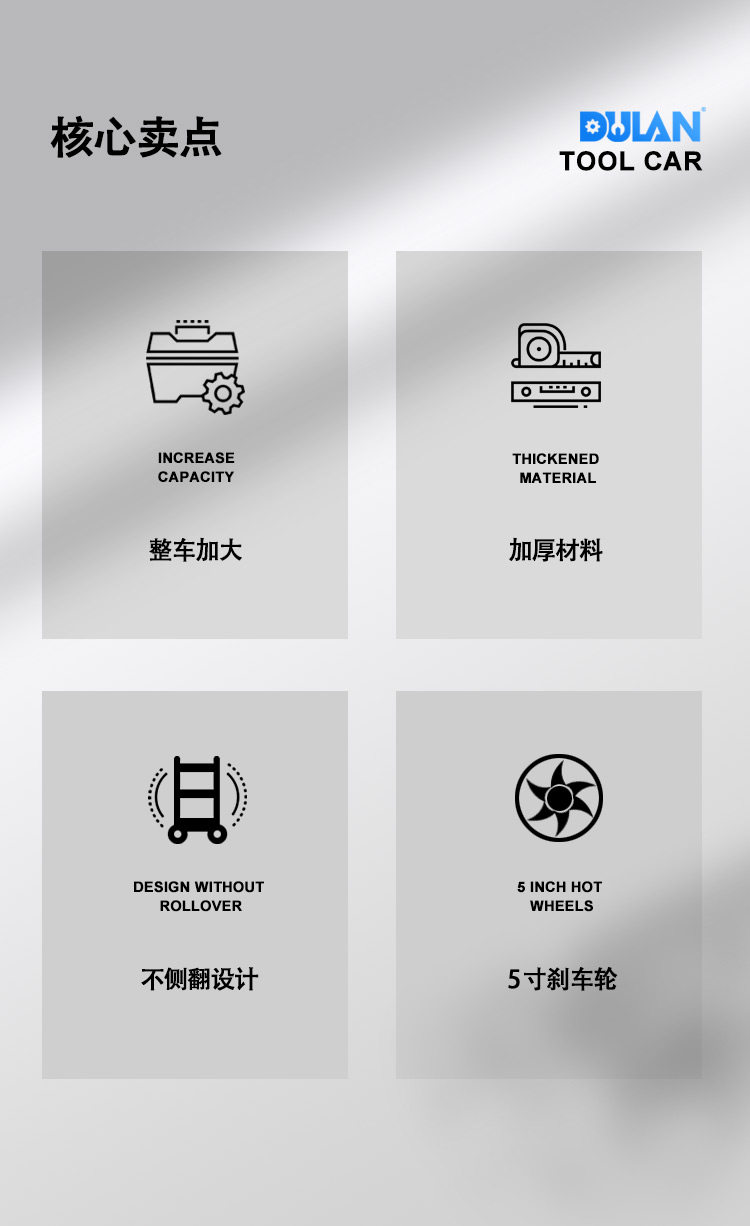 核心卖点

DULAN
TOOL CAR

INCREASE
CAPACITY

整车加大

THICKENED
MATERIAL

加厚材料

DESIGN WITHOUT
ROLLOVER

不侧翻设计

5 INCH HOT
WHEELS

5寸刹车轮