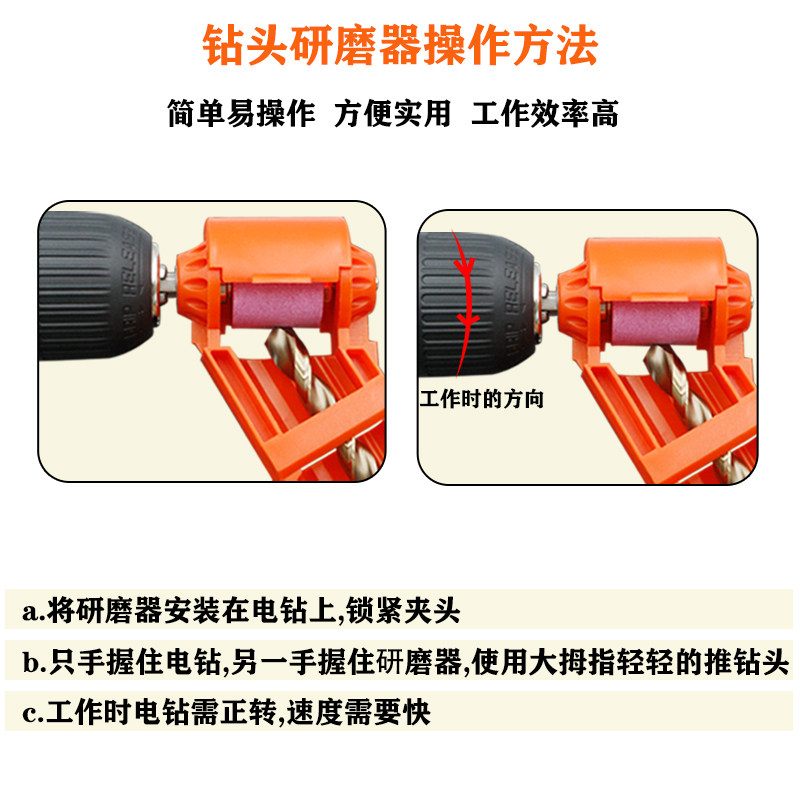 钻头研磨器操作方法

简单易操作 方便实用 工作效率高

工作时的方向

a.将研磨器安装在电钻上,锁紧夹头

b.只手握住电钻,另一手握住研磨器,使用大拇指轻轻的推钻头

c.工作时电钻需正转,速度需要快