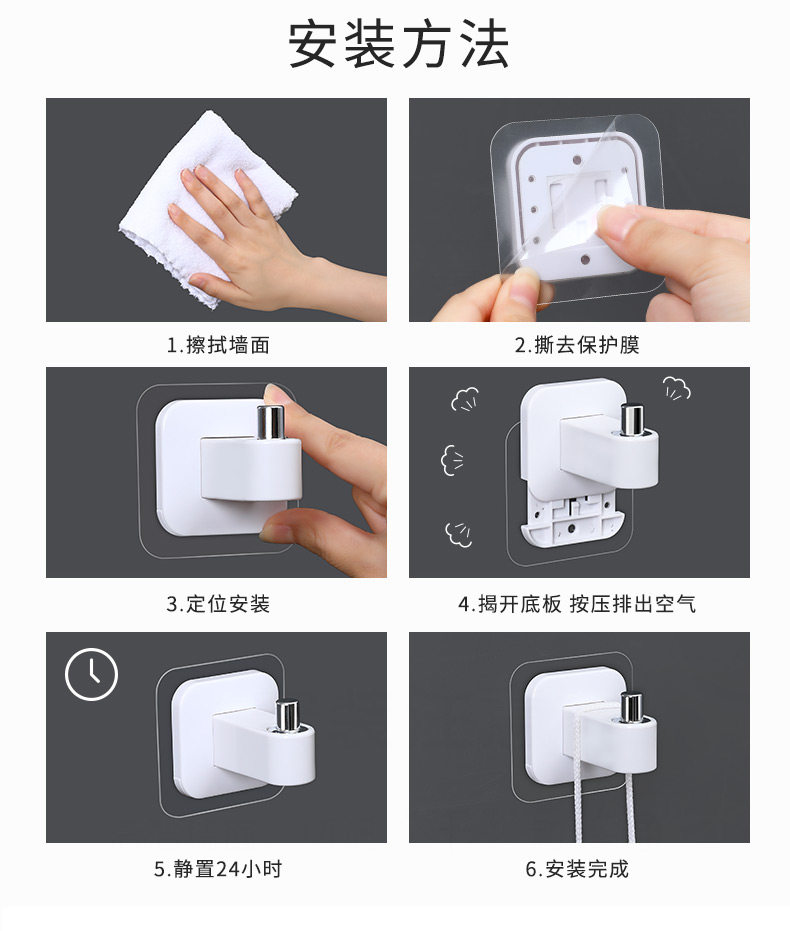 安装方法

1.擦拭墙面

2.撕去保护膜

3.定位安装

4.揭开底板 按压排出空气

5.静置24小时

6.安装完成