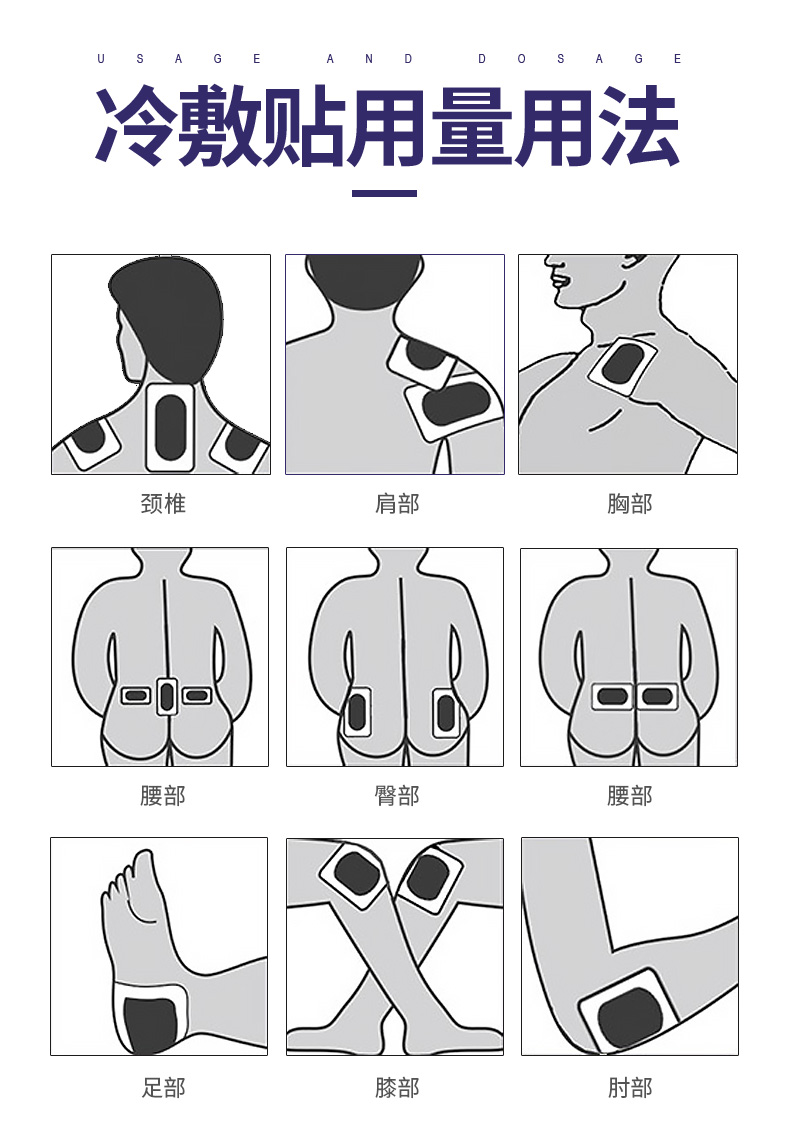 USAGE AND DOSAGE

冷敷贴用量用法

颈椎

肩部

胸部

腰部

臀部

腰部

足部

膝部

肘部