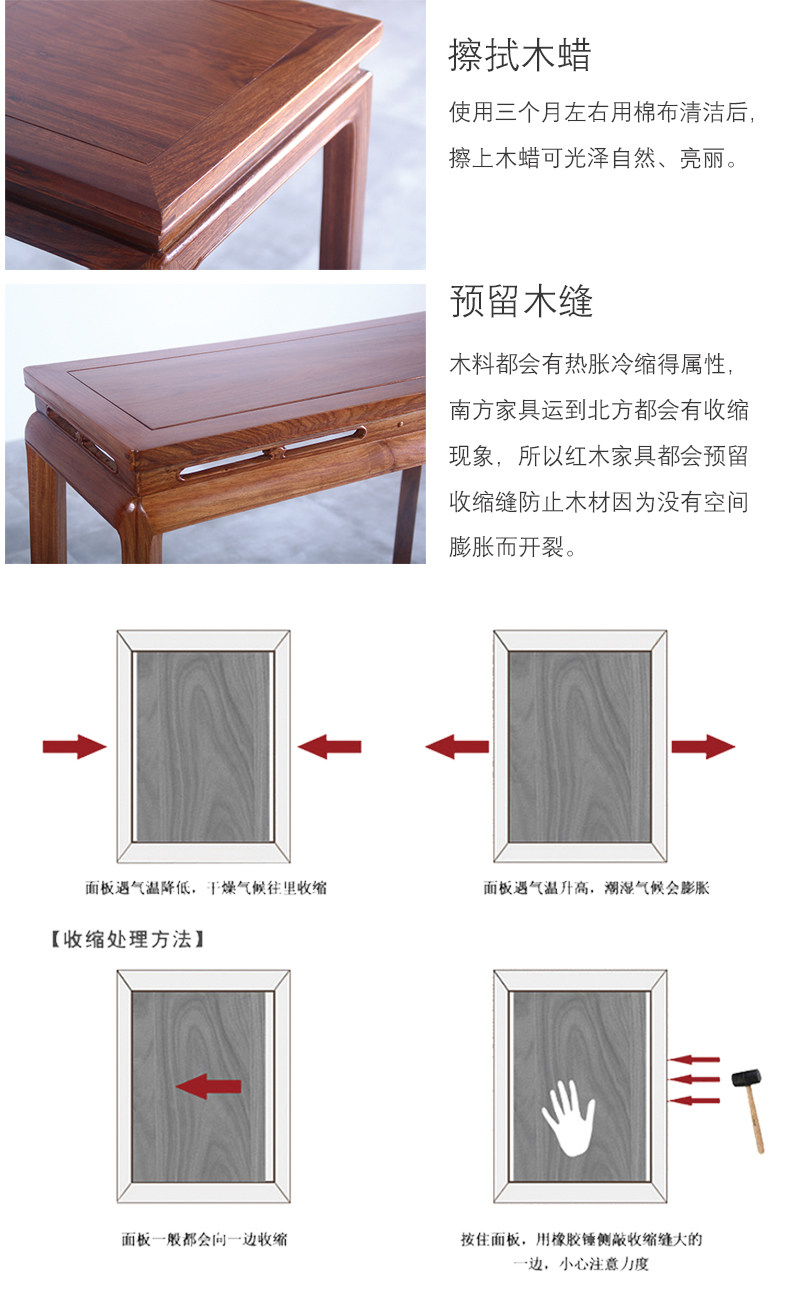 擦拭木蜡

使用三个月左右用棉布清洁后，擦上木蜡可光泽自然、亮丽。

预留木缝

木料都会有热胀冷缩得属性，南方家具运到北方都会有收缩现象，所以红木家具都会预留收缩缝防止木材因为没有空间膨胀而开裂。

面板遇气温降低，干燥气候往里收缩

面板遇气温升高，潮湿气候会膨胀

【收缩处理方法】

面板一般都会向一边收缩

按住面板，用橡胶锤侧敲收缩缝大的一边，小心注意力度