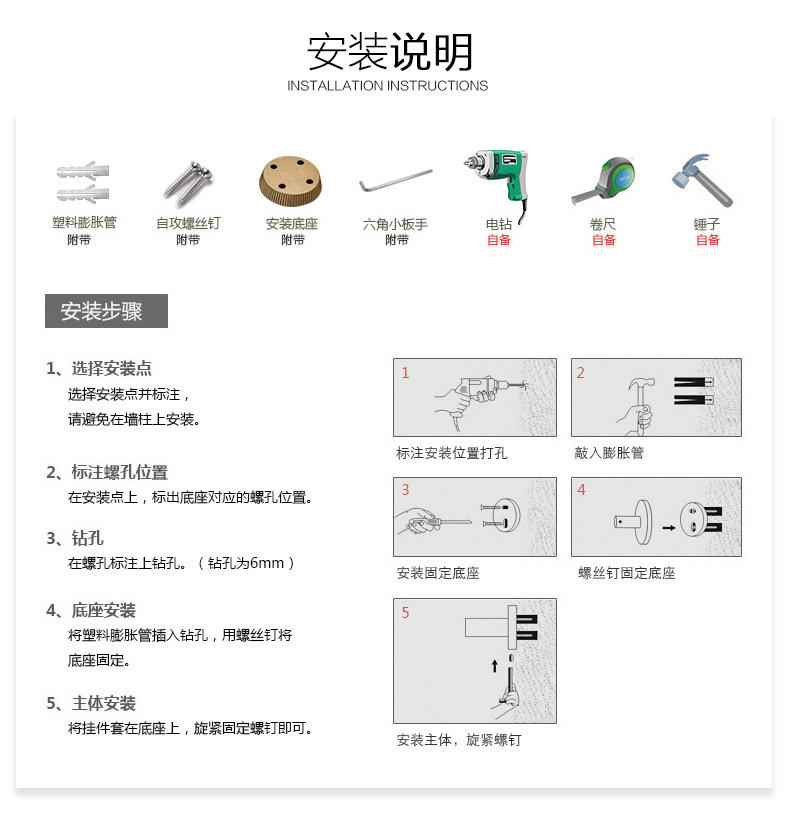 安装说明
INSTALLATION INSTRUCTIONS

塑料膨胀管
附带

自攻螺丝钉
附带

安装底座
附带

六角小板手
附带

电钻
自备

卷尺
自备

锤子
自备

安装步骤

1、选择安装点
选择安装点并标注，
请避免在墙柱上安装。

2、标注螺孔位置
在安装点上，标出底座对应的螺孔位置。

3、钻孔
在螺孔标注上钻孔。（钻孔为6mm）

4、底座安装
将塑料膨胀管插入钻孔，用螺丝钉将底座固定。

5、主体安装
将挂件套在底座上，旋紧固定螺钉即可。

1
标注安装位置打孔

2
敲入膨胀管

3
安装固定底座

4
螺丝钉固定底座

5
安装主体，旋紧螺钉