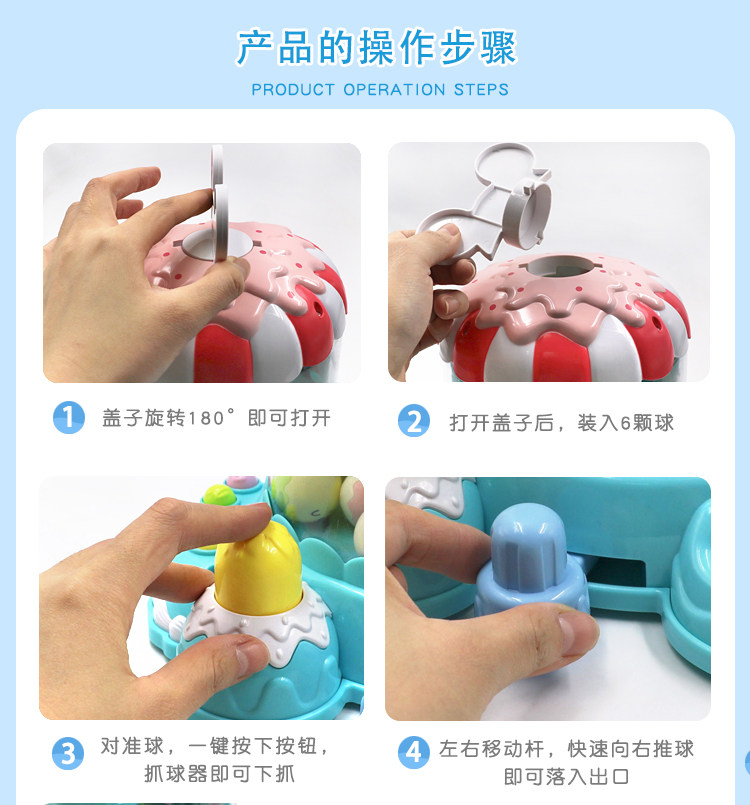 产品的操作步骤

PRODUCT OPERATION STEPS

1 盖子旋转180°即可打开

2 打开盖子后，装入6颗球

3 对准球，一键按下按钮，抓球器即可下抓

4 左右移动杆，快速向右推球即可落入出口