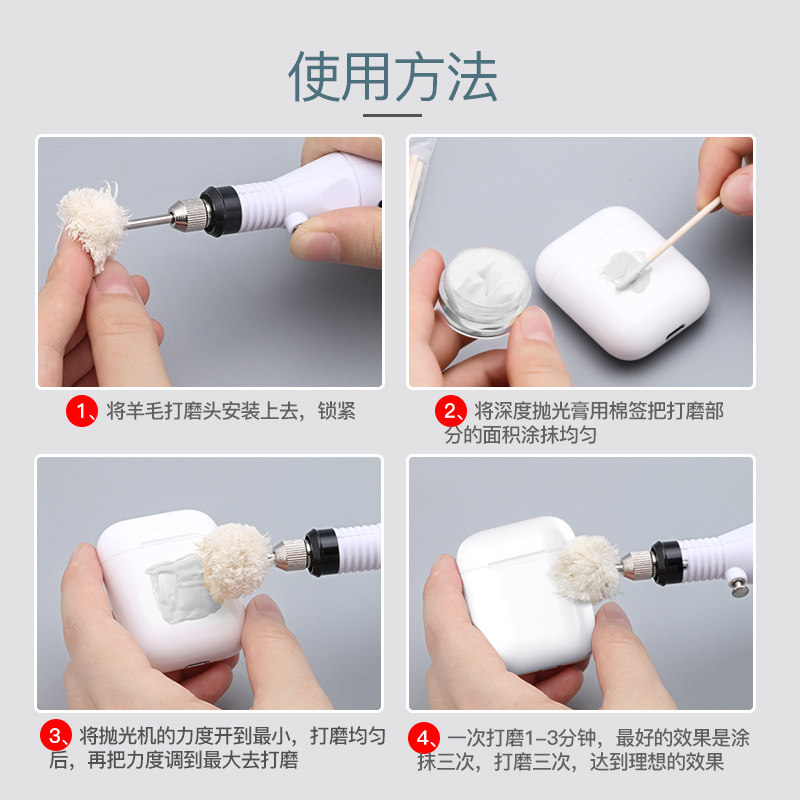 使用方法

1、将羊毛打磨头安装上去，锁紧

2、将深度抛光膏用棉签把打磨部分的面积涂抹均匀

3、将抛光机的力度开到最小，打磨均匀后，再把力度调到最大去打磨

4、一次打磨1-3分钟，最好的效果是涂抹三次，打磨三次，达到理想的效果