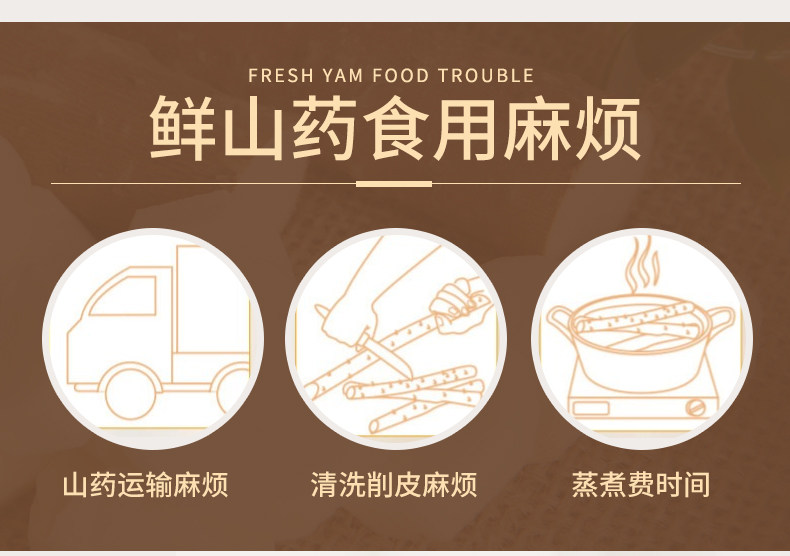 FRESH YAM FOOD TROUBLE

鲜山药食用麻烦

山药运输麻烦

清洗削皮麻烦

蒸煮费时间