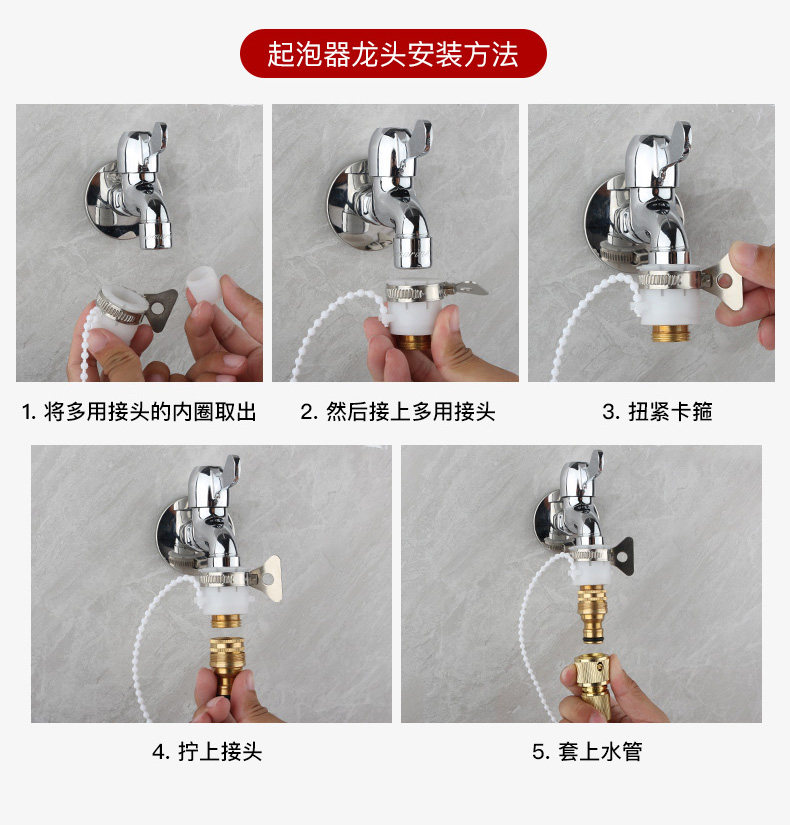 起泡器龙头安装方法

1. 将多用接头的内圈取出

2. 然后接上多用接头

3. 扭紧卡箍

4. 拧上接头

5. 套上水管