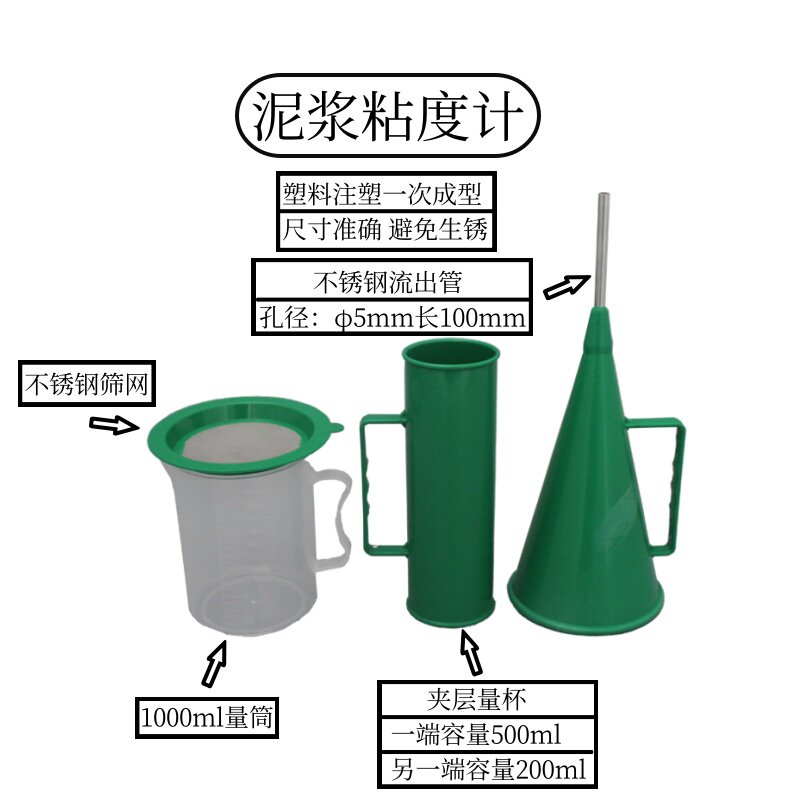 泥浆粘度计

塑料注塑一次成型
尺寸准确 避免生锈

不锈钢流出管
孔径：φ5mm长100mm

不锈钢筛网

1000ml量筒

夹层量杯
一端容量500ml
另一端容量200ml