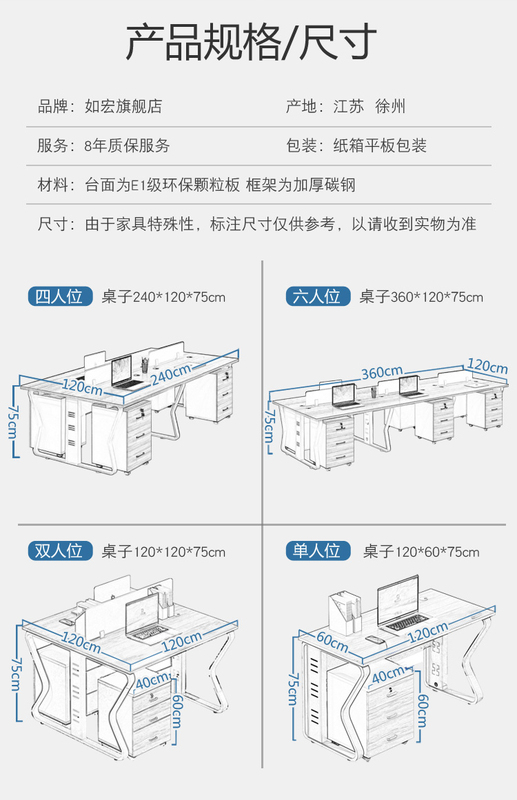 产品规格/尺寸

品牌：如宏旗舰店

产地：江苏 徐州

服务：8年质保服务

包装：纸箱平板包装

材料：台面为E1级环保颗粒板 框架为加厚碳钢

尺寸：由于家具特殊性，标注尺寸仅供参考，以请收到实物为准

四人位 桌子240*120*75cm

120cm
240cm
75cm

六人位 桌子360*120*75cm

360cm
120cm
75cm

双人位 桌子120*120*75cm

120cm
120cm
75cm
40cm
60cm

单人位 桌子120*60*75cm

60cm
120cm
75cm
40cm
60cm