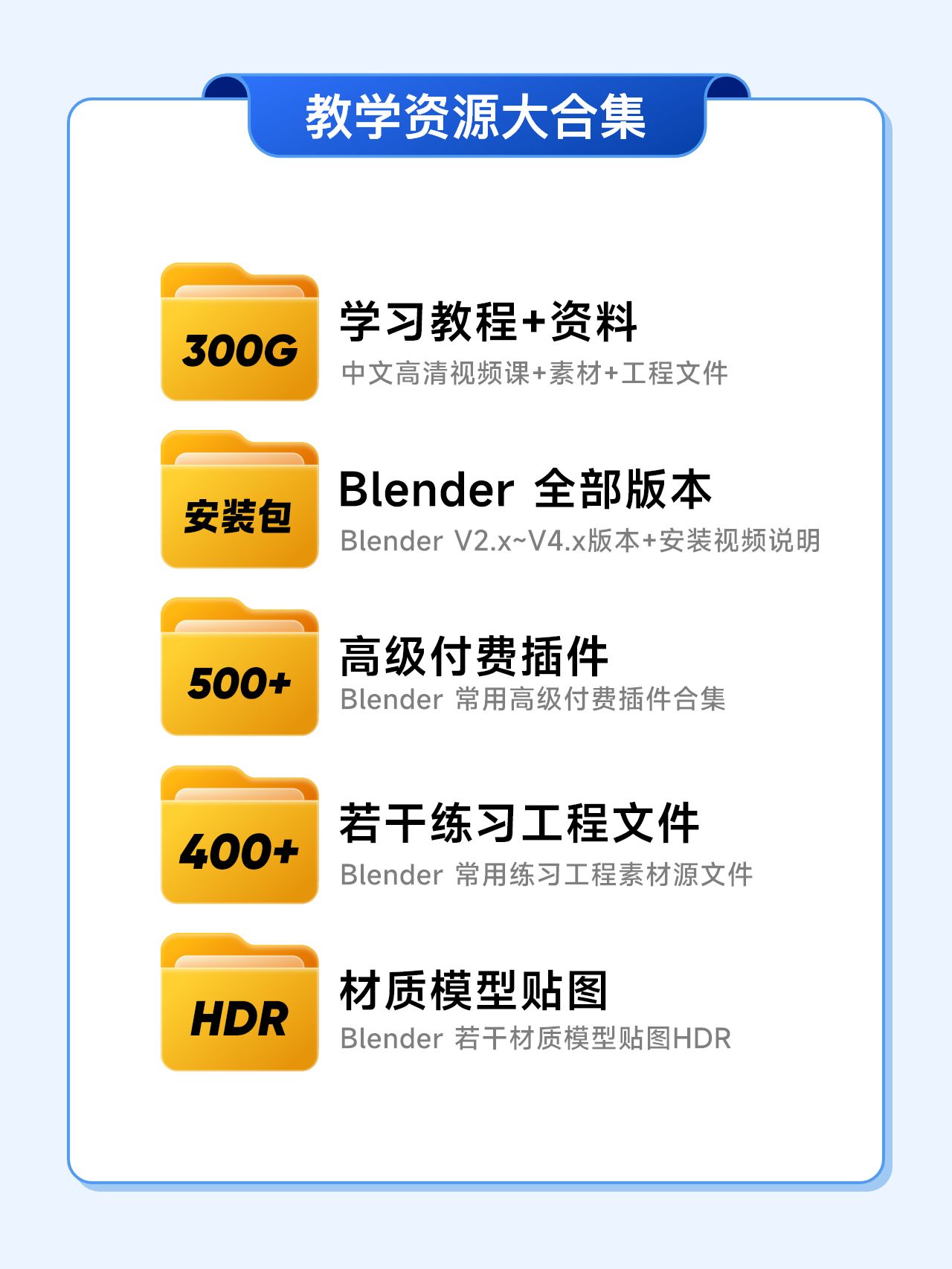 教学资源大合集

300G

学习教程+资料

中文高清视频课+素材+工程文件

安装包

Blender 全部版本

Blender V2.x~V4.x版本+安装视频说明

500+

高级付费插件

Blender 常用高级付费插件合集

400+

若干练习工程文件

Blender 常用练习工程素材源文件

HDR

材质模型贴图

Blender 若干材质模型贴图HDR