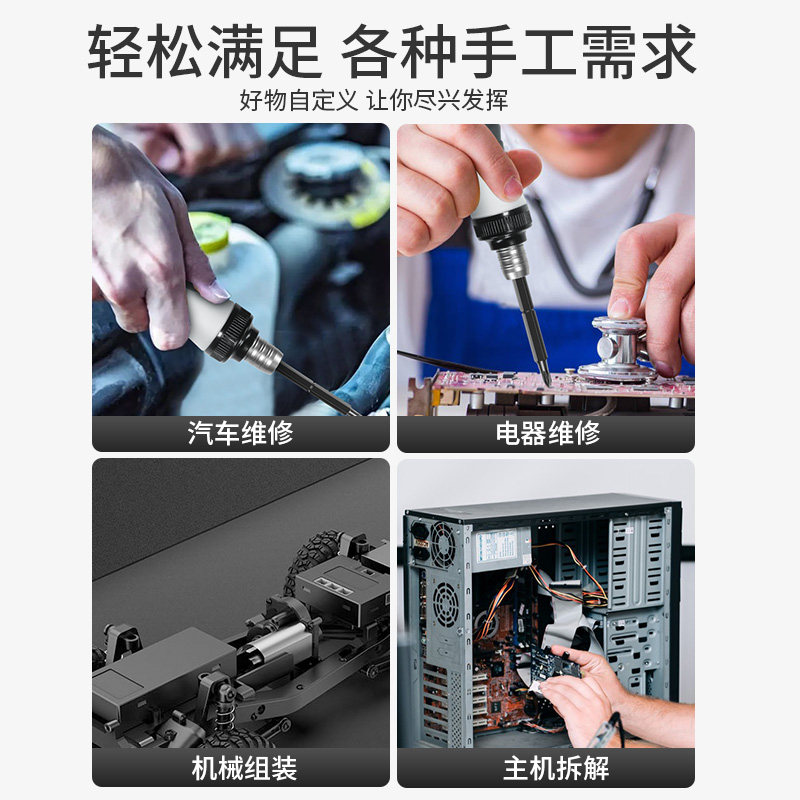 轻松满足 各种手工需求

好物自定义 让你尽兴发挥

汽车维修

电器维修

机械组装

主机拆解