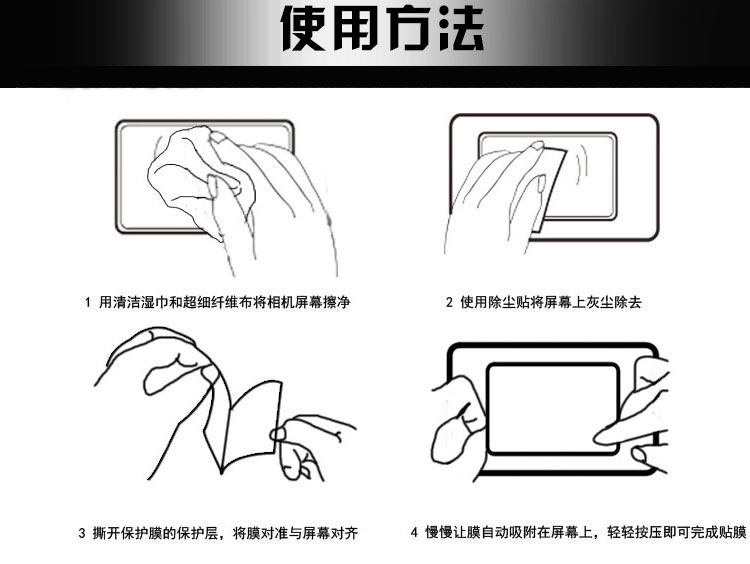 使用方法

1 用清洁湿巾和超细纤维布将相机屏幕擦净

2 使用除尘贴将屏幕上灰尘除去

3 撕开保护膜的保护层，将膜对准与屏幕对齐

4 慢慢让膜自动吸附在屏幕上，轻轻按压即可完成贴膜