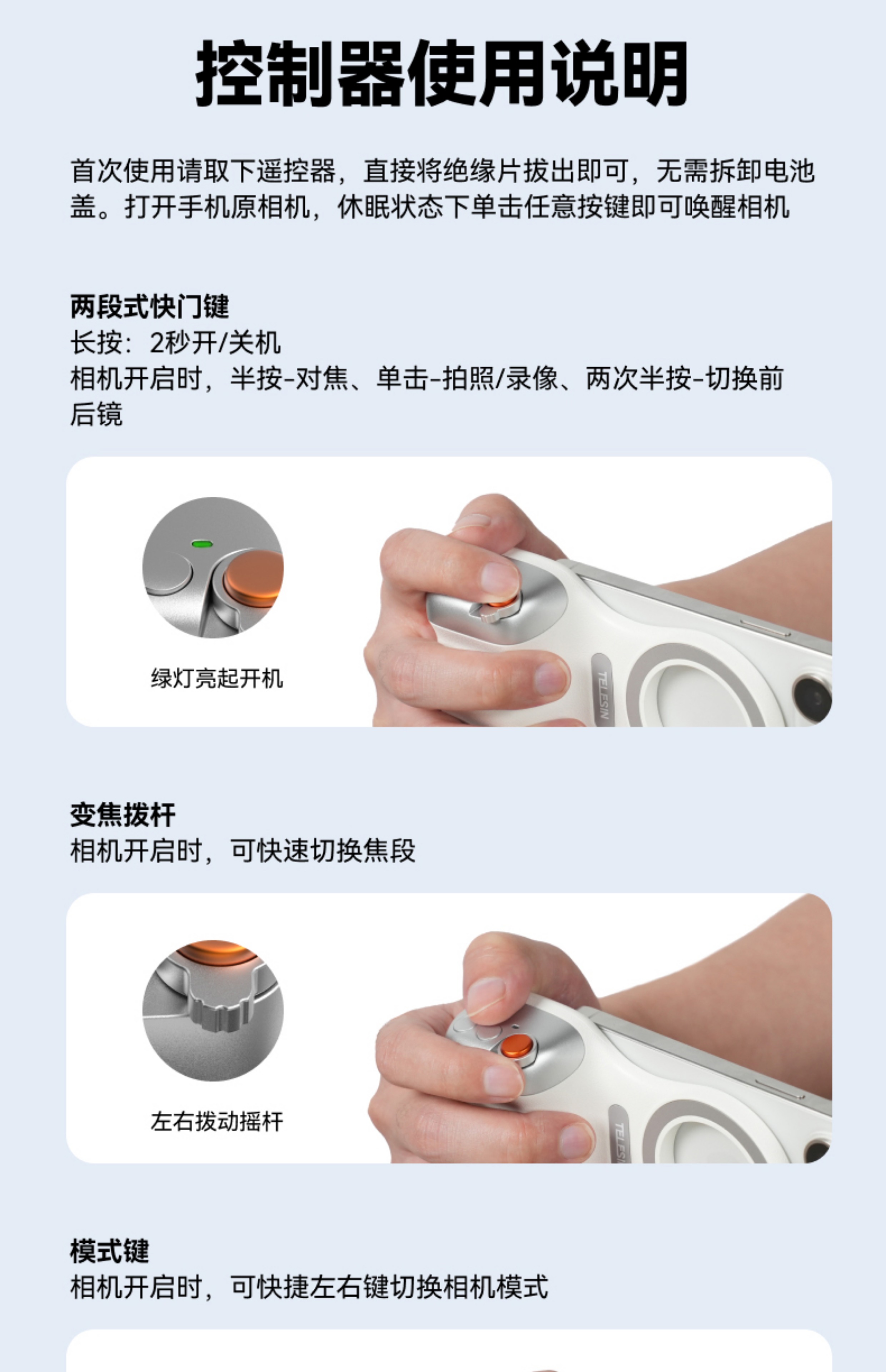 控制器使用说明

首次使用请取下遥控器，直接将绝缘片拔出即可，无需拆卸电池盖。打开手机原相机，休眠状态下单击任意按键即可唤醒相机

两段式快门键
长按：2秒开/关机
相机开启时，半按-对焦、单击-拍照/录像、两次半按-切换前后镜

绿灯亮起开机

TELESIN

变焦拨杆
相机开启时，可快速切换焦段

左右拨动摇杆

TELESI

模式键
相机开启时，可快捷左右键切换相机模式