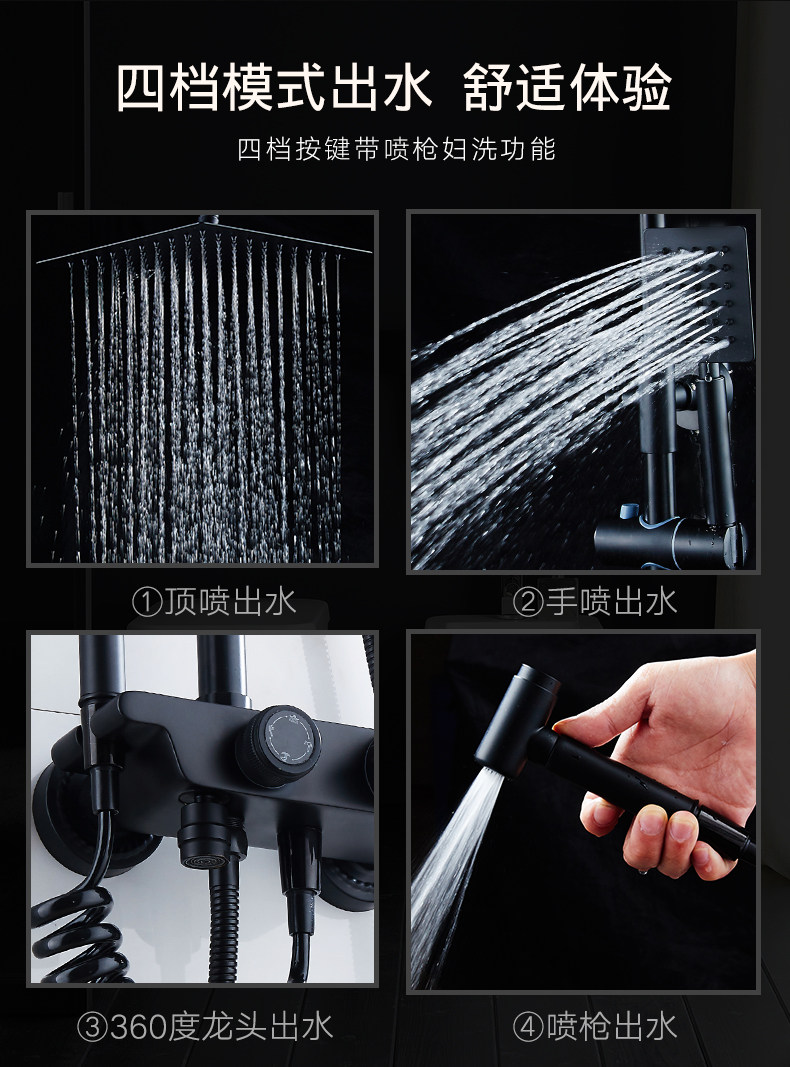 四档模式出水 舒适体验

四档按键带喷枪妇洗功能

①顶喷出水

②手喷出水

③360度龙头出水

④喷枪出水