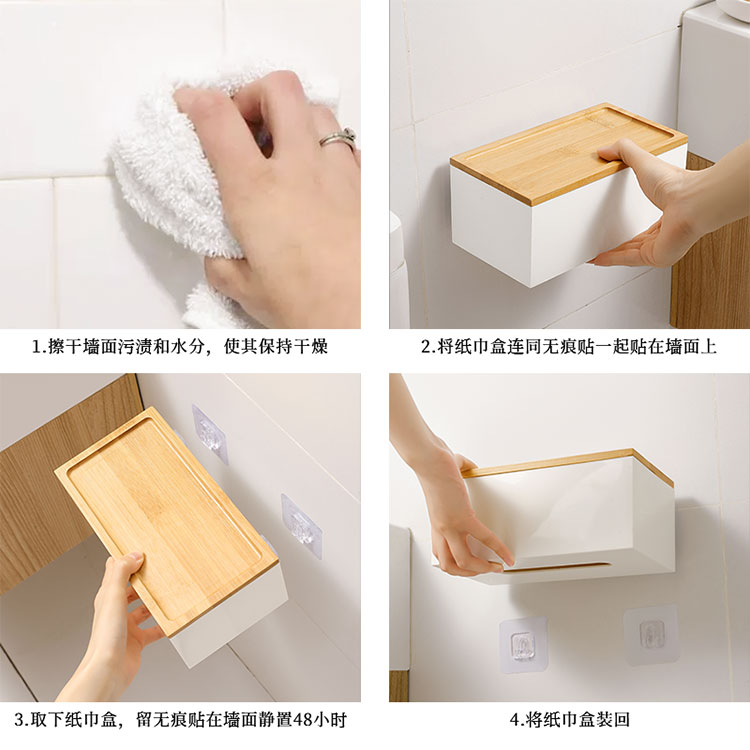 1.擦干墙面污渍和水分，使其保持干燥

2.将纸巾盒连同无痕贴一起贴在墙面上

3.取下纸巾盒，留无痕贴在墙面静置48小时

4.将纸巾盒装回