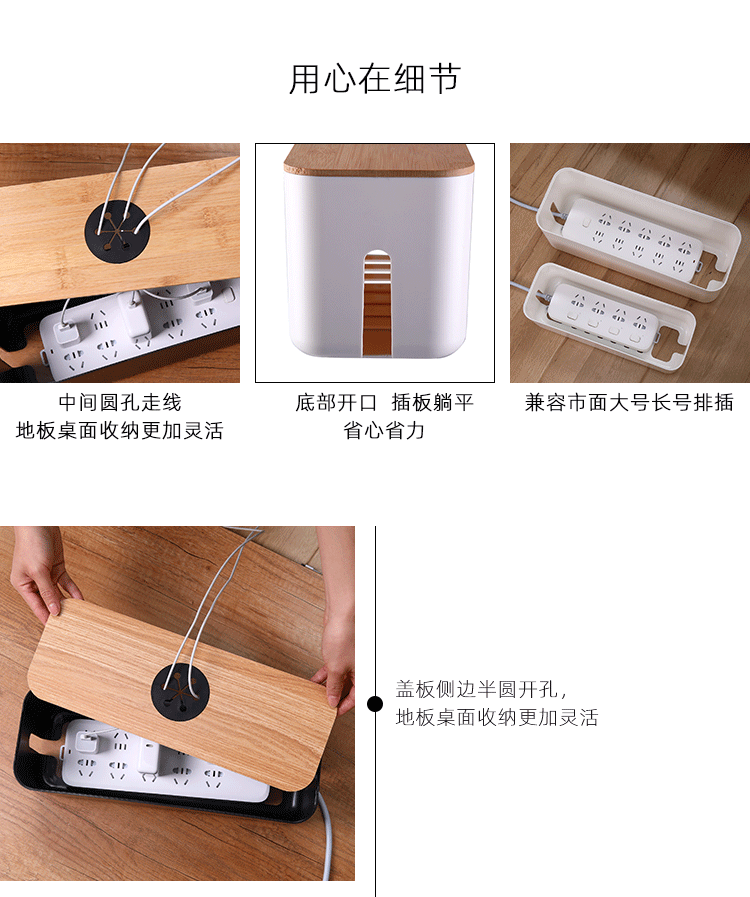 用心在细节

中间圆孔走线
地板桌面收纳更加灵活

底部开口 插板躺平
省心省力

兼容市面大号长号排插

盖板侧边半圆开孔，
地板桌面收纳更加灵活