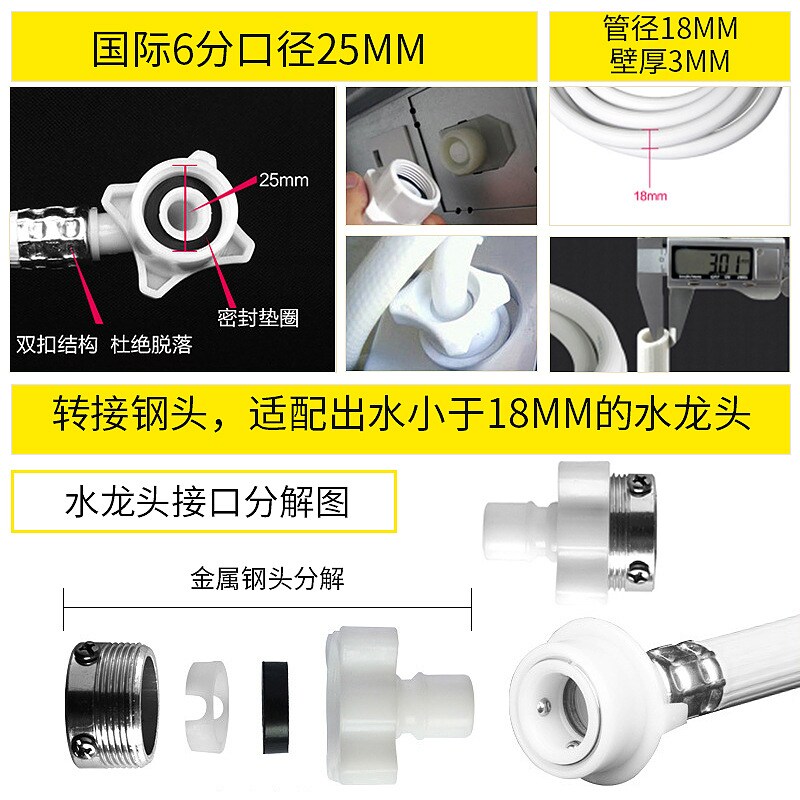 国际6分口径25MM

管径18MM
壁厚3MM

25mm

密封垫圈

双扣结构 杜绝脱落

18mm

30.1

转接钢头，适配出水小于18MM的水龙头

水龙头接口分解图

金属钢头分解