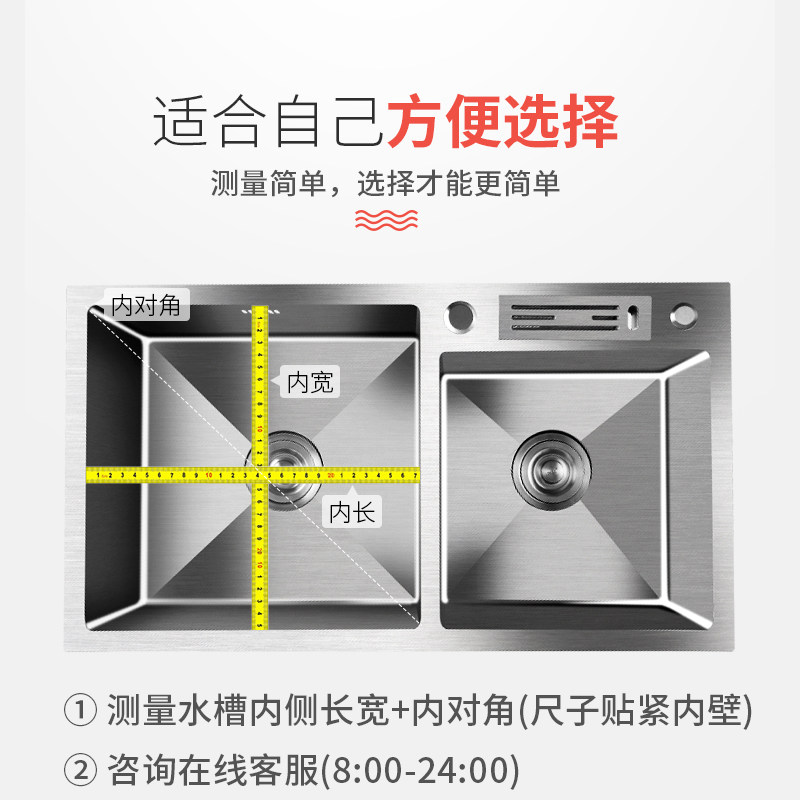 适合自己方便选择

测量简单，选择才能更简单

内对角

内宽

内长

① 测量水槽内侧长宽+内对角(尺子贴紧内壁)

② 咨询在线客服(8:00-24:00)