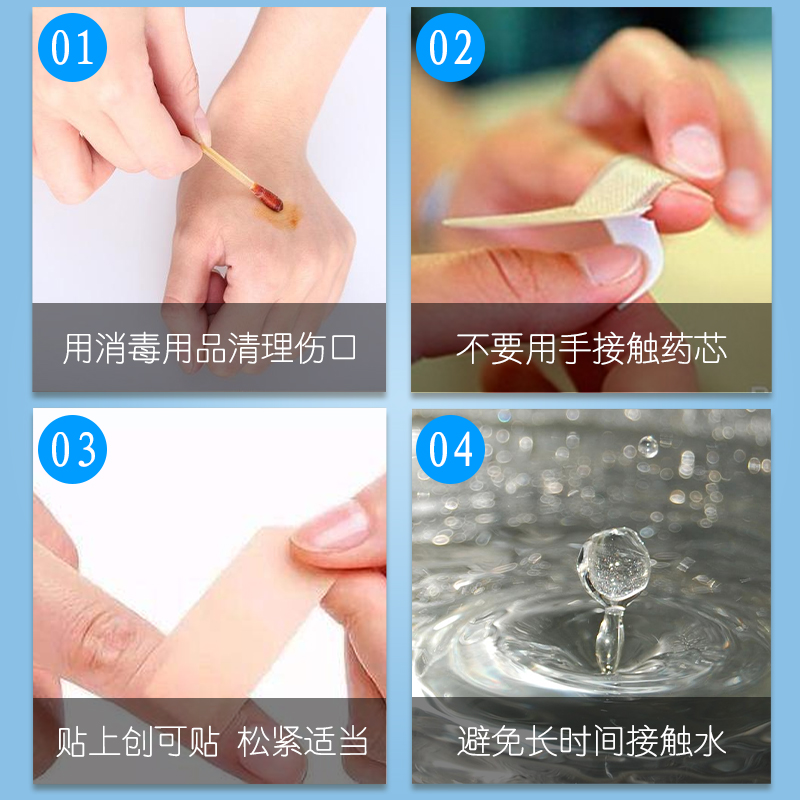 01

用消毒用品清理伤口

02

不要用手接触药芯

03

贴上创可贴 松紧适当

04

避免长时间接触水