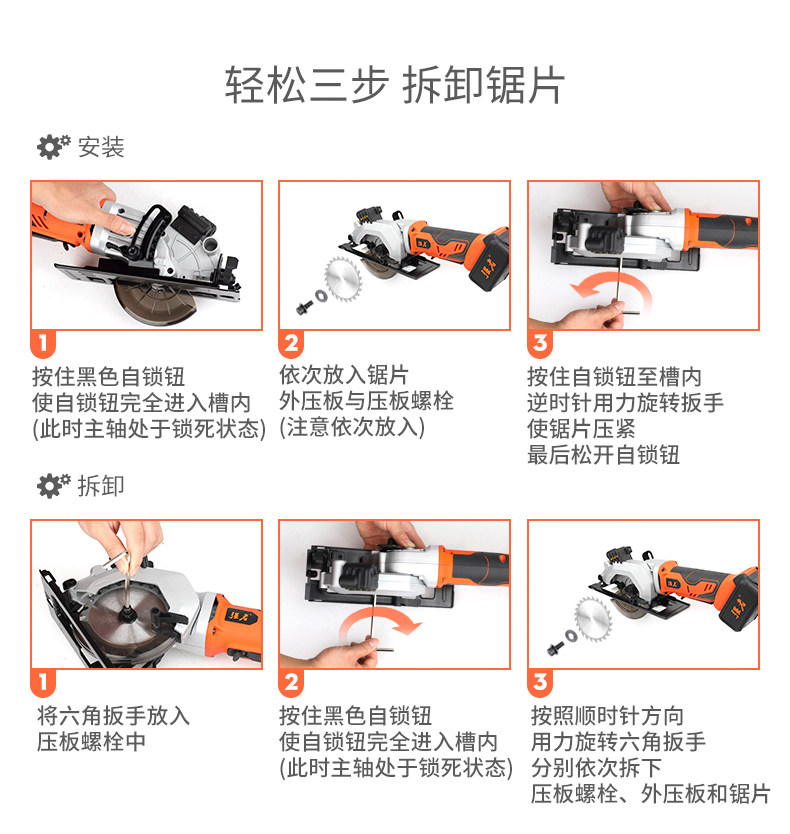 轻松三步 拆卸锯片

安装

1
按住黑色自锁钮
使自锁钮完全进入槽内
(此时主轴处于锁死状态)

2
依次放入锯片
外压板与压板螺栓
(注意依次放入)

3
按住自锁钮至槽内
逆时针用力旋转扳手
使锯片压紧
最后松开自锁钮

拆卸

1
将六角扳手放入
压板螺栓中

2
按住黑色自锁钮
使自锁钮完全进入槽内
(此时主轴处于锁死状态)

3
按照顺时针方向
用力旋转六角扳手
分别依次拆下
压板螺栓、外压板和锯片