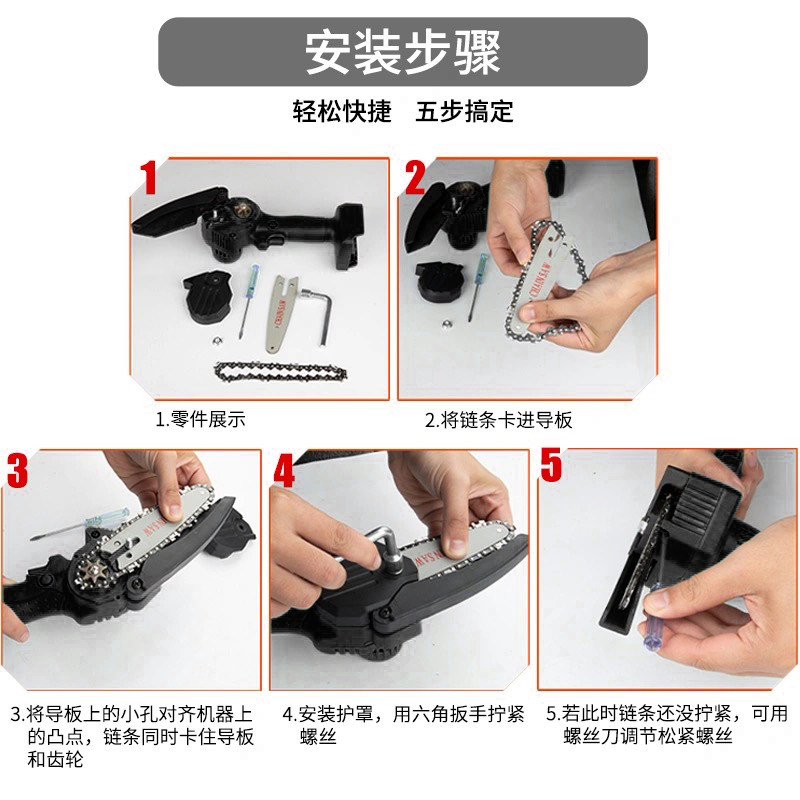 安装步骤

轻松快捷　五步搞定

1

2

1.零件展示

2.将链条卡进导板

3

4

5

3.将导板上的小孔对齐机器上的凸点，链条同时卡住导板和齿轮

4.安装护罩，用六角扳手拧紧螺丝

5.若此时链条还没拧紧，可用螺丝刀调节松紧螺丝