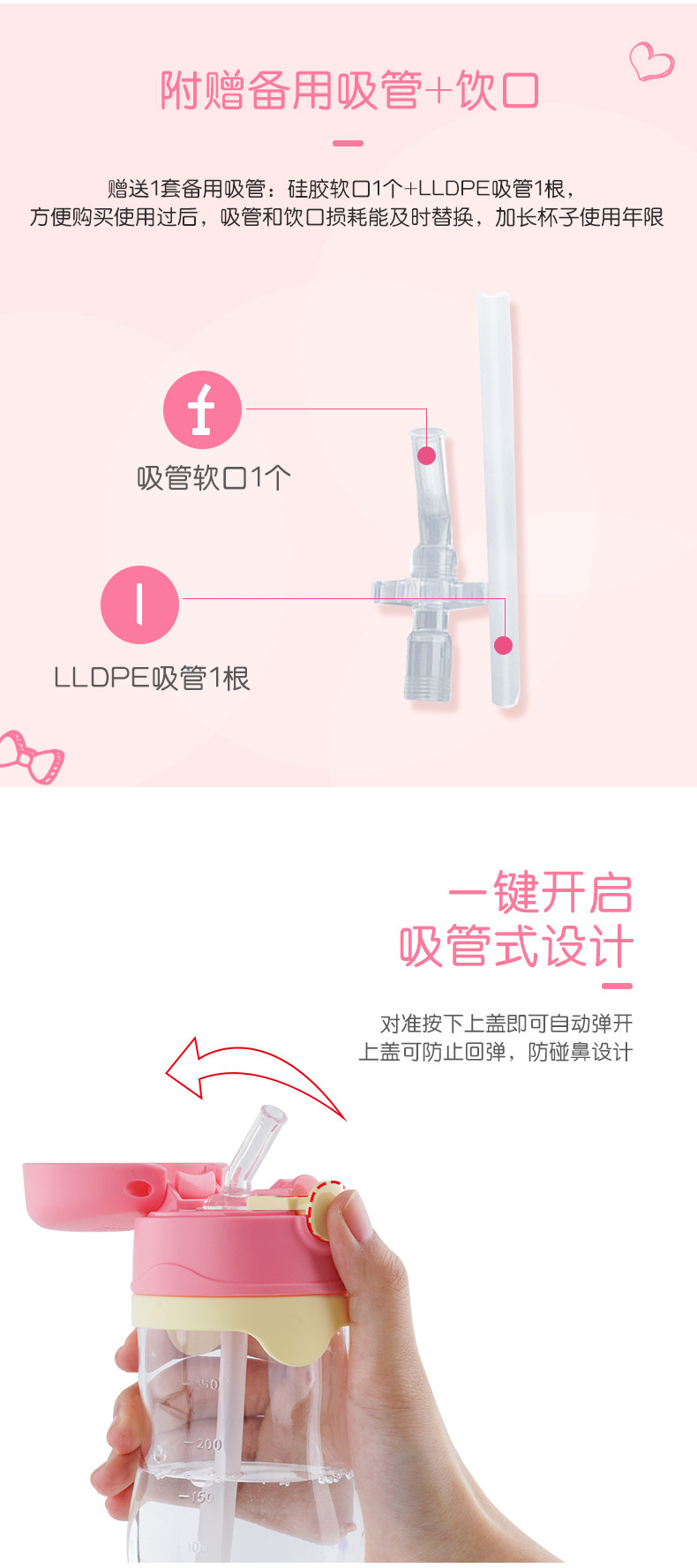 附赠备用吸管+饮口

赠送1套备用吸管：硅胶软口1个+LLDPE吸管1根，
方便购买使用过后，吸管和饮口损耗能及时替换，加长杯子使用年限

吸管软口1个

LLDPE吸管1根

一键开启
吸管式设计

对准按下上盖即可自动弹开
上盖可防止回弹，防碰鼻设计

250
200
150
100