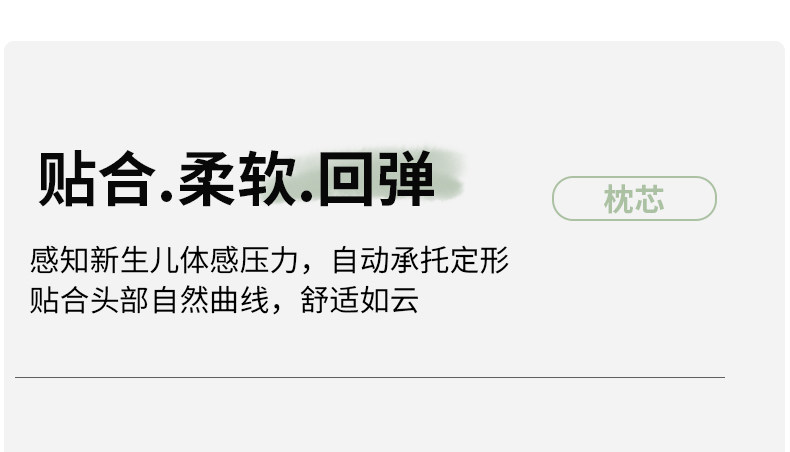 贴合.柔软.回弹

枕芯

感知新生儿体感压力，自动承托定形
贴合头部自然曲线，舒适如云