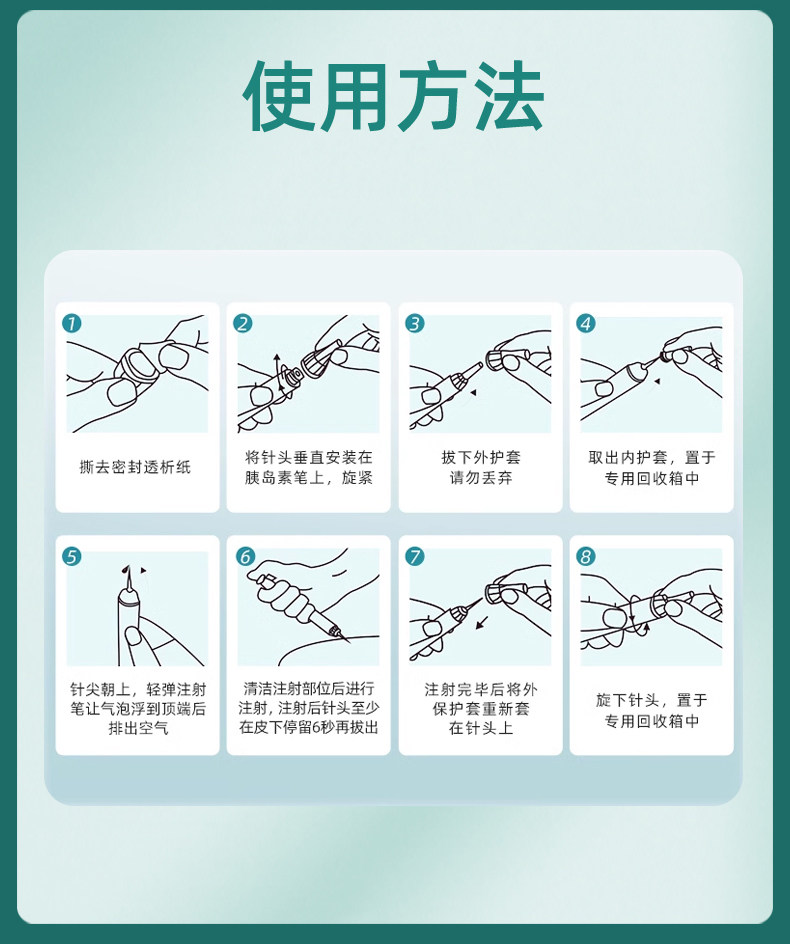 使用方法

1
撕去密封透析纸

2
将针头垂直安装在胰岛素笔上，旋紧

3
拔下外护套
请勿丢弃

4
取出内护套，置于专用回收箱中

5
针尖朝上，轻弹注射笔让气泡浮到顶端后排出空气

6
清洁注射部位后进行注射，注射后针头至少在皮下停留6秒再拔出

7
注射完毕后将外保护套重新套在针头上

8
旋下针头，置于专用回收箱中