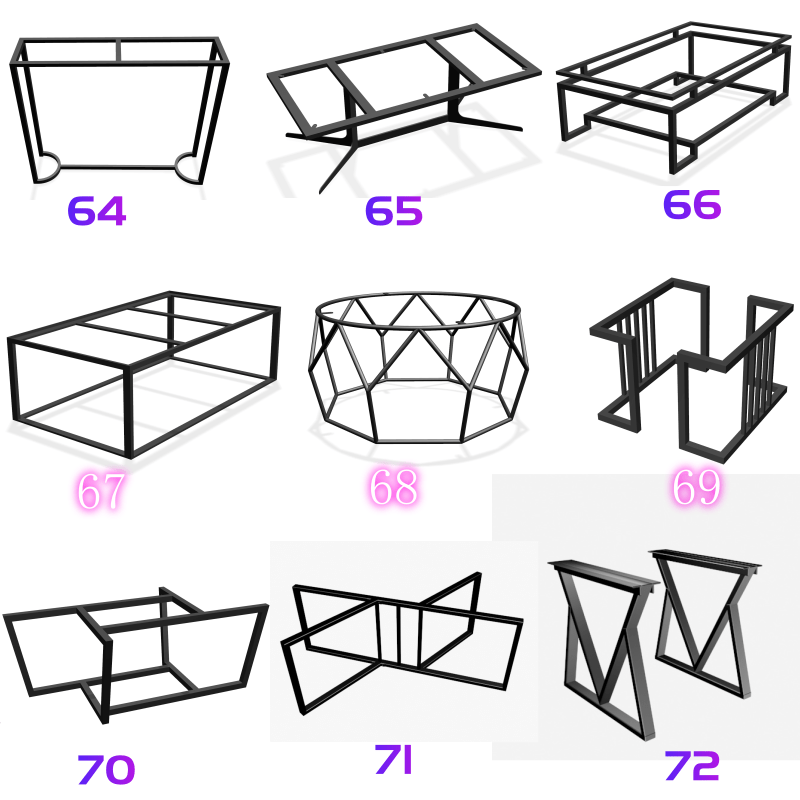 64 65 66

67 68 69

70 71 72