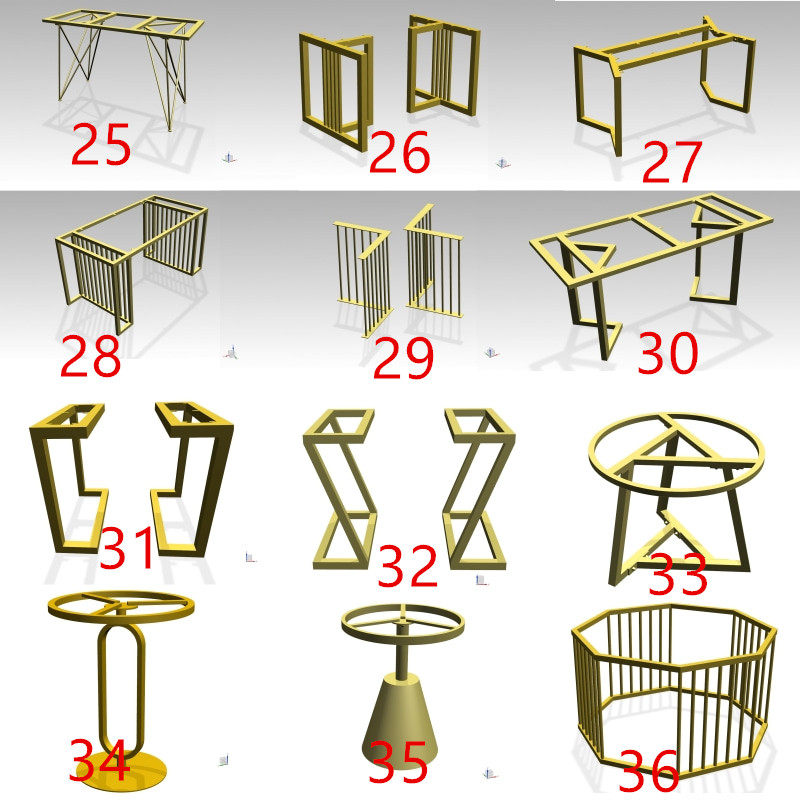 25
26
27
28
29
30
31
32
33
34
35
36