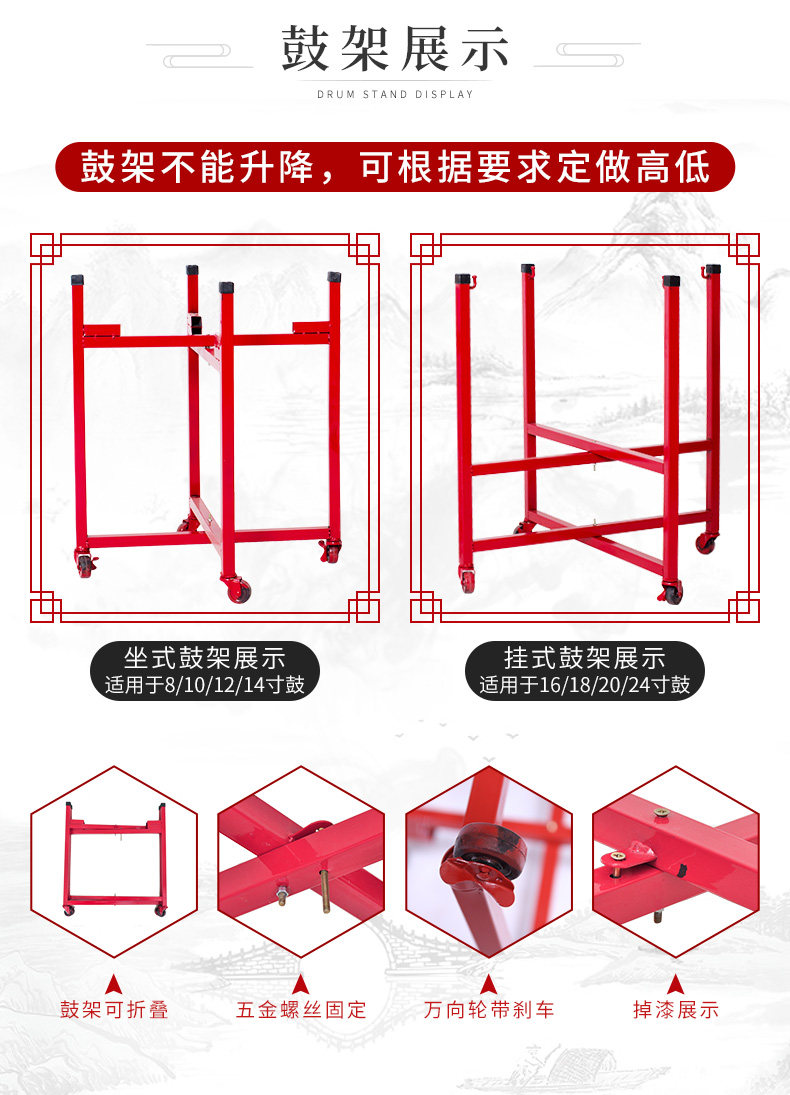 鼓架展示

DRUM STAND DISPLAY

鼓架不能升降，可根据要求定做高低

坐式鼓架展示
适用于8/10/12/14寸鼓

挂式鼓架展示
适用于16/18/20/24寸鼓

鼓架可折叠

五金螺丝固定

万向轮带刹车

掉漆展示